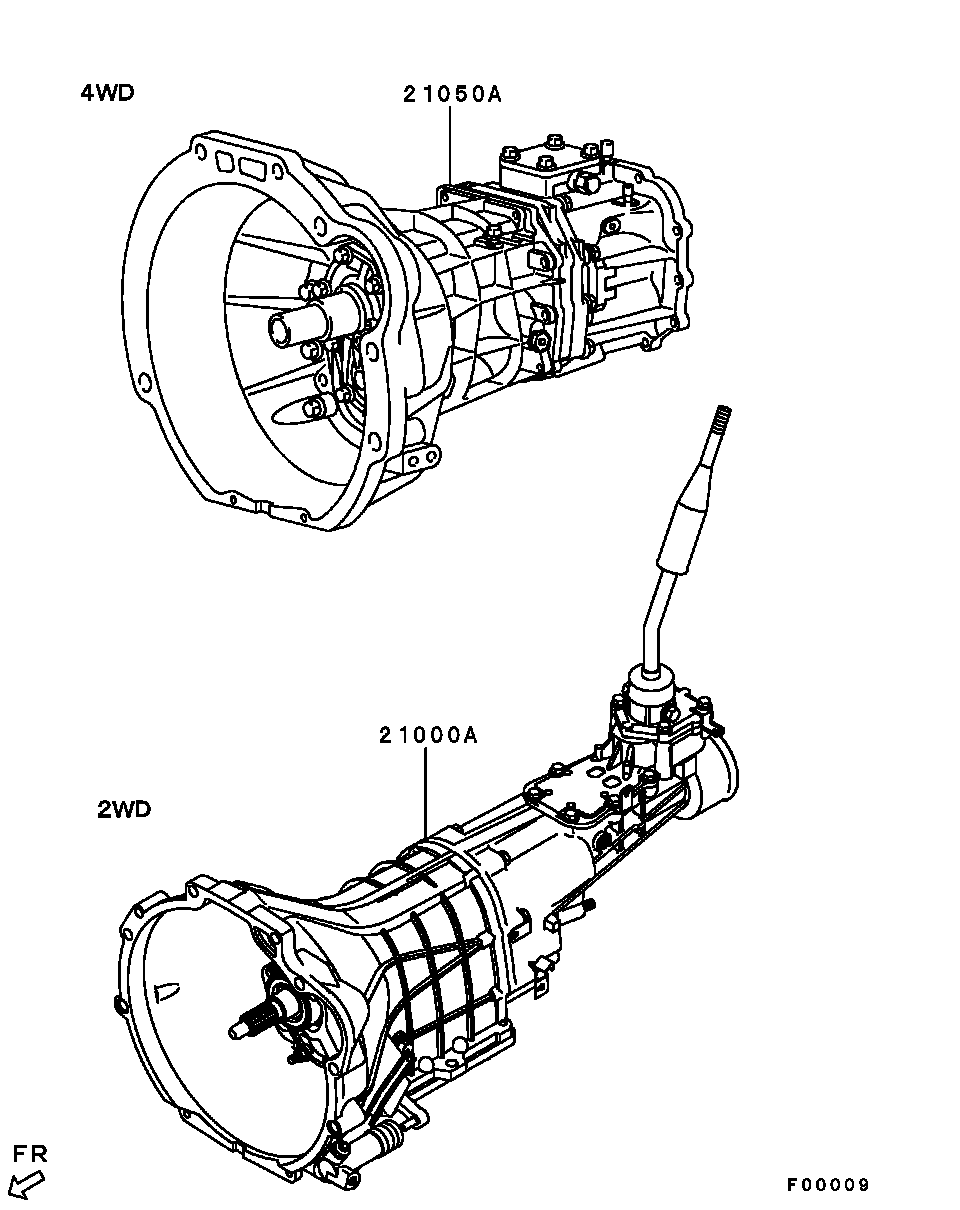 4WD

21050A

21000A

2WD

FR

F00009