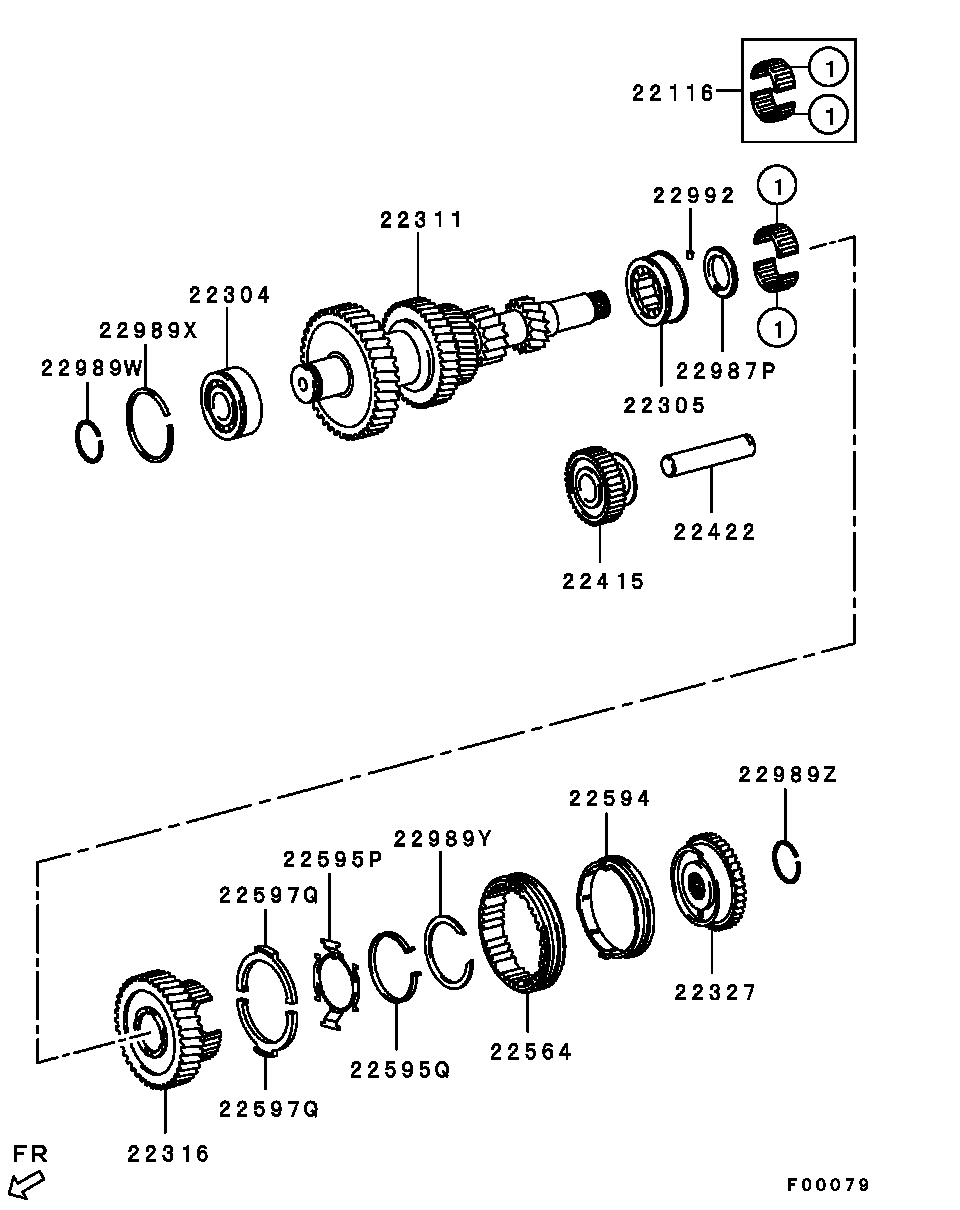 22116
1
1
22992
1
22311
22304
22989X
22989W
22987P
1
22305
22422
22415
22989Z
22594
22989Y
22595P
22597Q
22327
22564
22595Q
22597Q
22316
FR
F00079