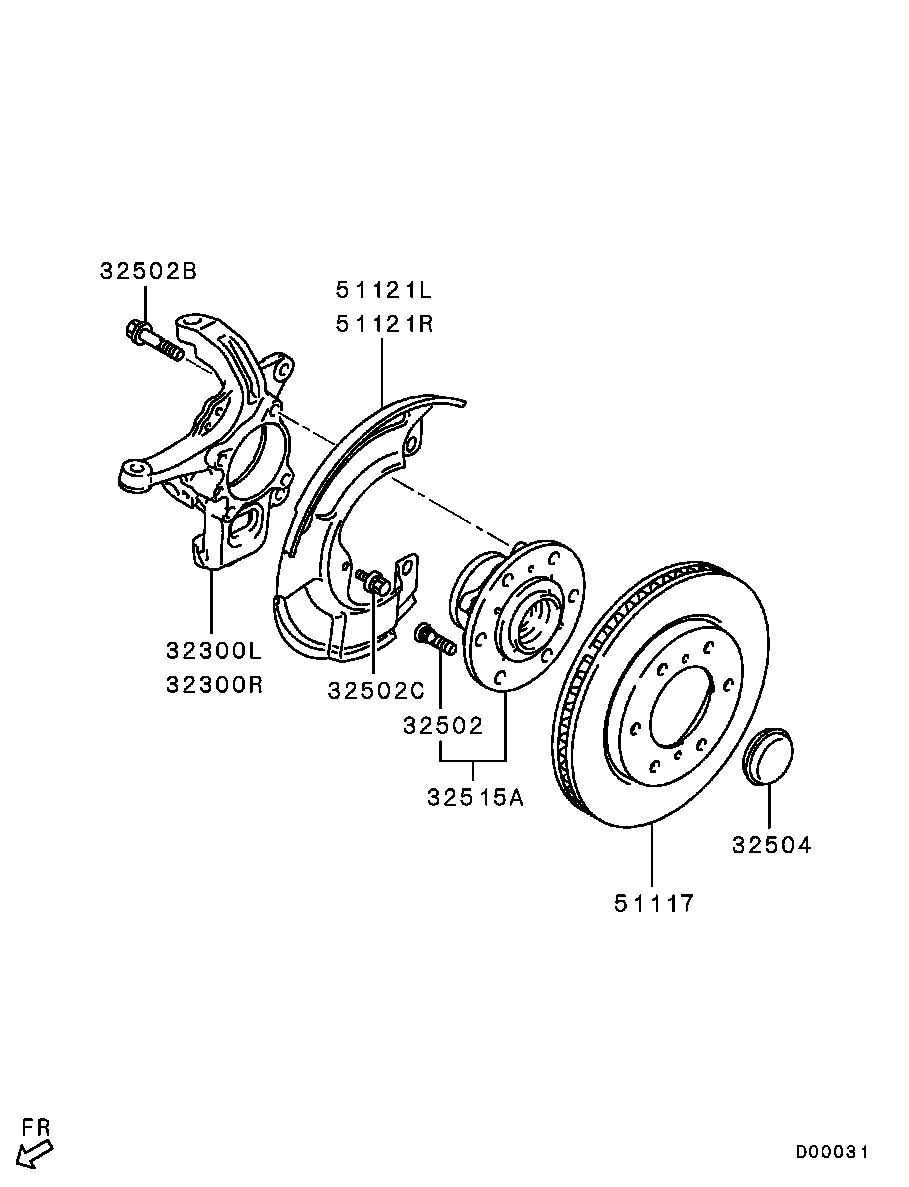 32502B

51121L
51121R

32300L
32300R

32502C

32502

32515A

32504

51117

FR

D00031