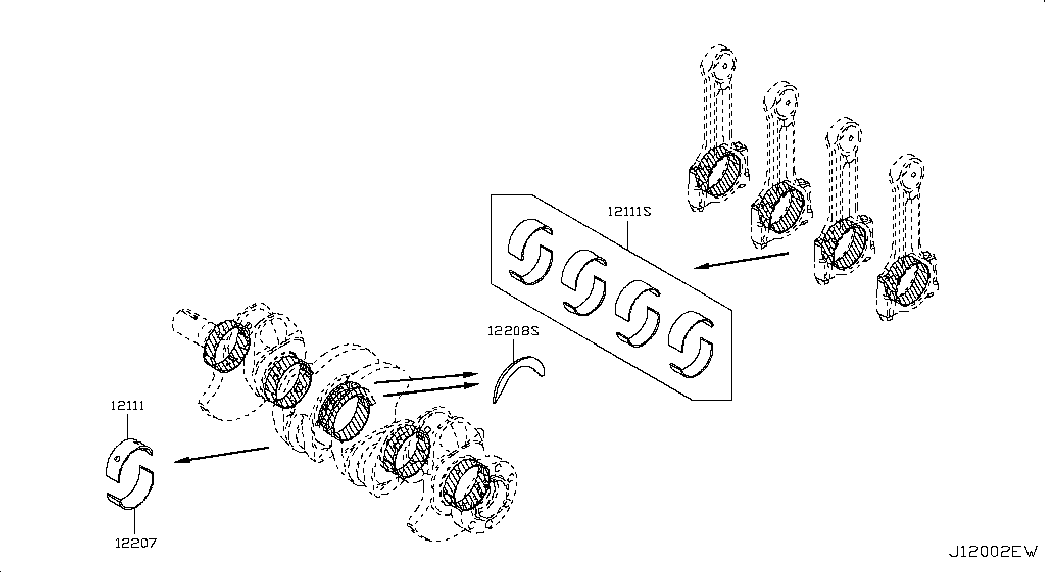 12111S

12208S

12111

12207

J12002EW