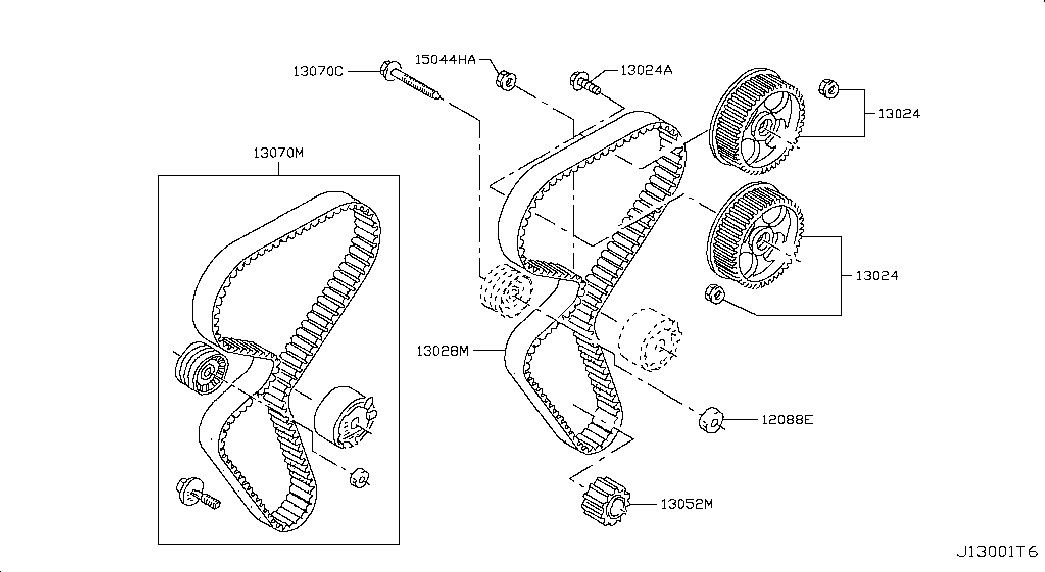 13070C
15044HA
13024A
13024
13070M
13024
13028M
12088E
13052M
J13001T6