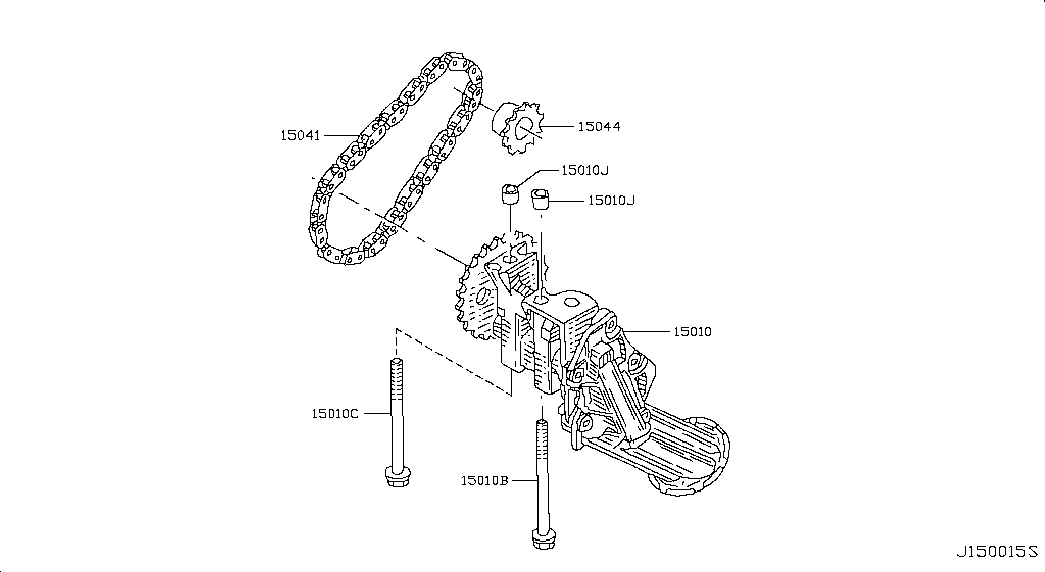 15041
15044
15010J
15010J
15010
15010C
15010B
J150015S