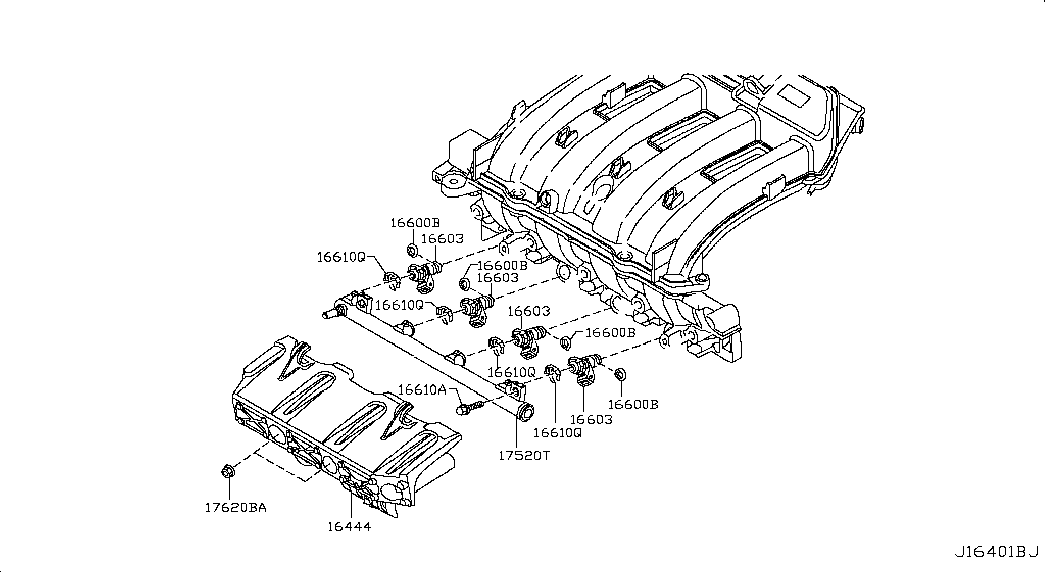 16600B
16603
16610Q
16600B
16603
16610Q
16603
16600B
16610Q
16610A
16610Q
16603
16600B
17520T
17620BA
16444
J16401BJ