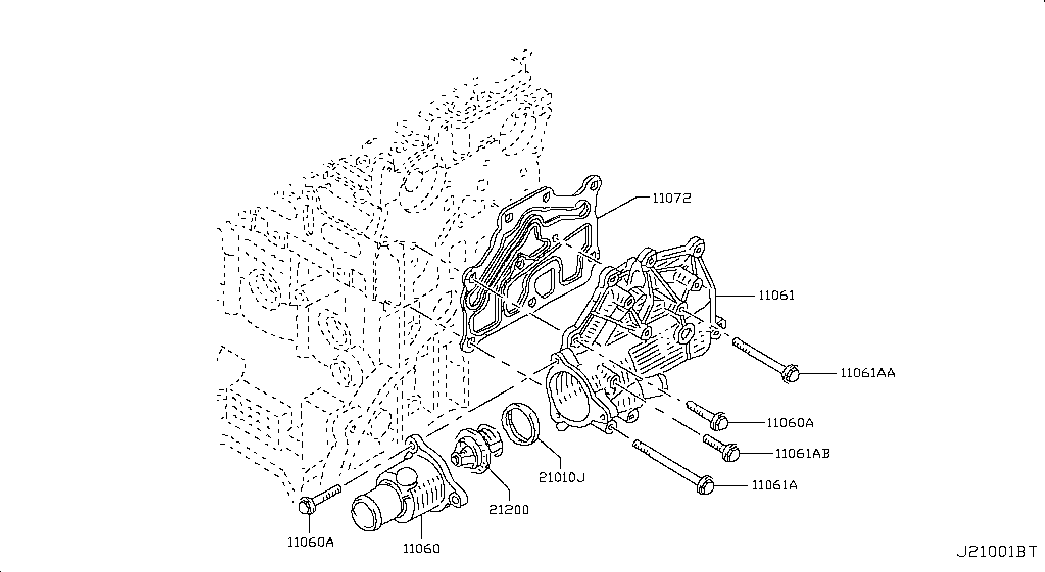 11072
11061
11061AA
11060A
11061AB
11061A
21010J
21200
11060A
11060
J21001BT