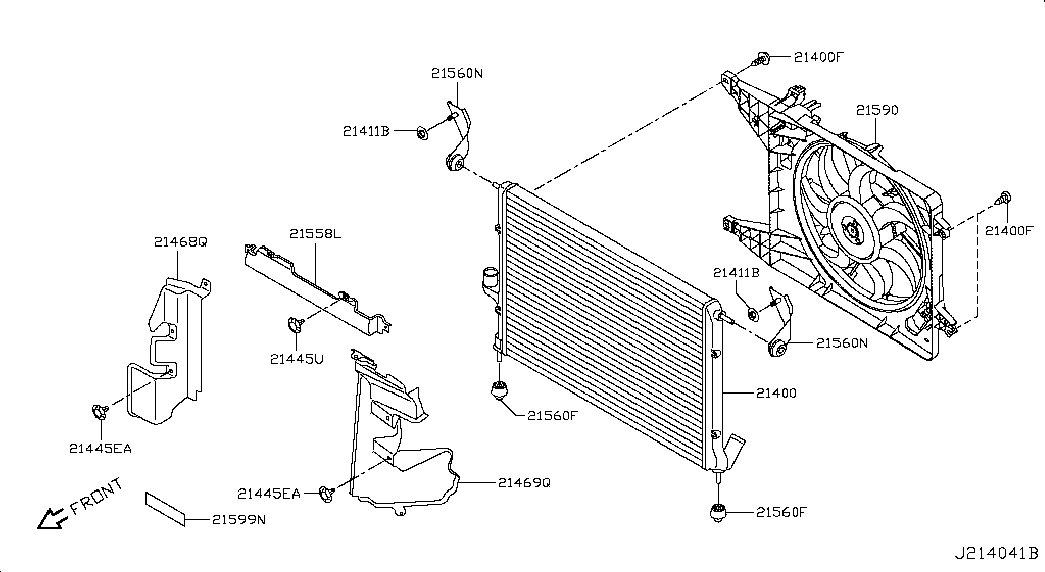 21400F
21560N
21590
21411B
21400F
21468Q
21558L
21411B
21445U
21560N
21400
21560F
21445EA
21445EA
21469Q
FRONT
21599N
21560F
J214041B