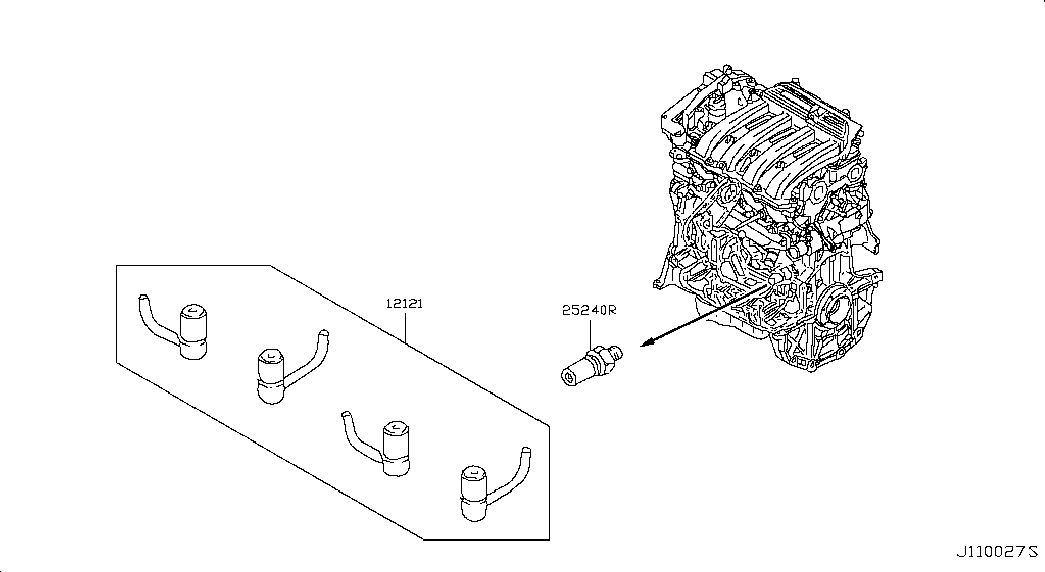 12121

25240R

J110027S