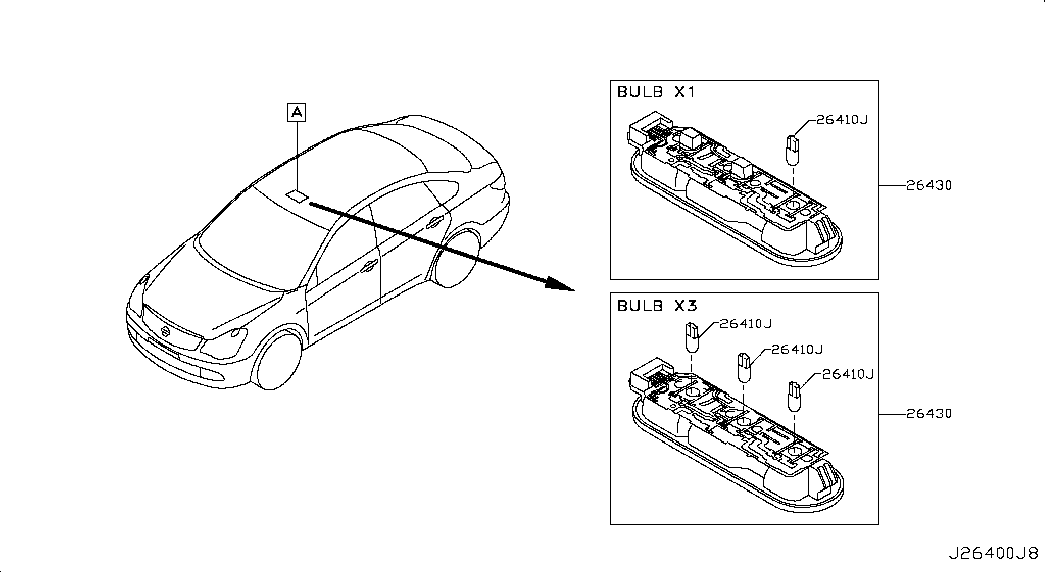 A

BULB X1

26410J

26430

BULB X3

26410J

26410J

26410J

26430

J26400J8