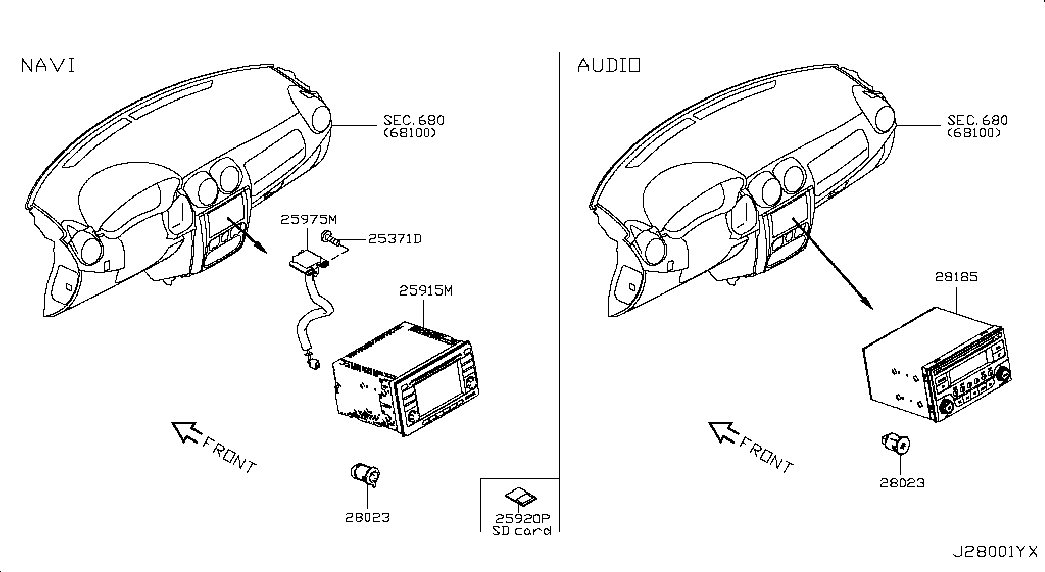 NAVI

SEC. 680
(68100)

25975M
25371D
25915M

FRONT

28023

25920P
SD card

AUDIO

SEC. 680
(68100)

28185

FRONT

28023

J28001YX