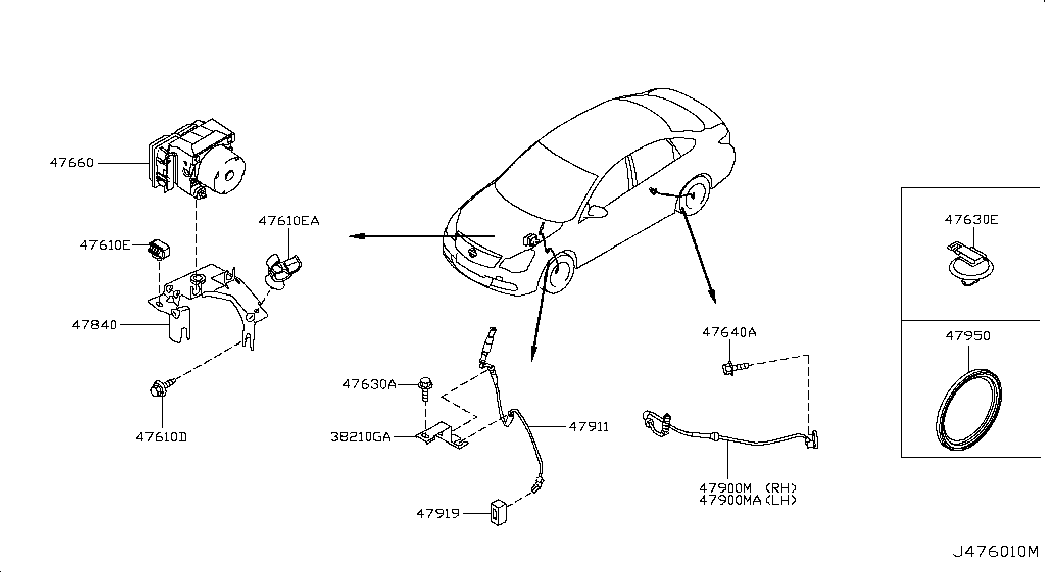 47660
47610E
47610EA
47840
47610D
47630A
38210GA
47911
47919
47640A
47900M (RH)
47900MA (LH)
47630E
47950
J476010M