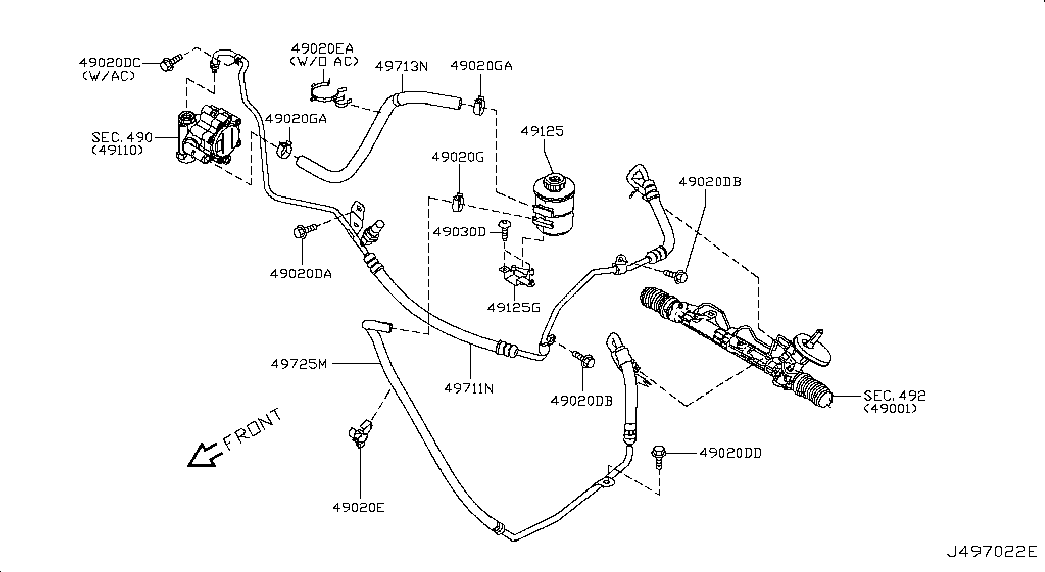 49020DC
(W/AC)

49020EA
(W/O AC)

49713N

49020GA

SEC.490
(49110)

49020GA

49125

49020G

49020DB

49030D

49020DA

49125G

49725M

49711N

49020DB

SEC.492
(49001)

FRONT

49020DD

49020E

J497022E