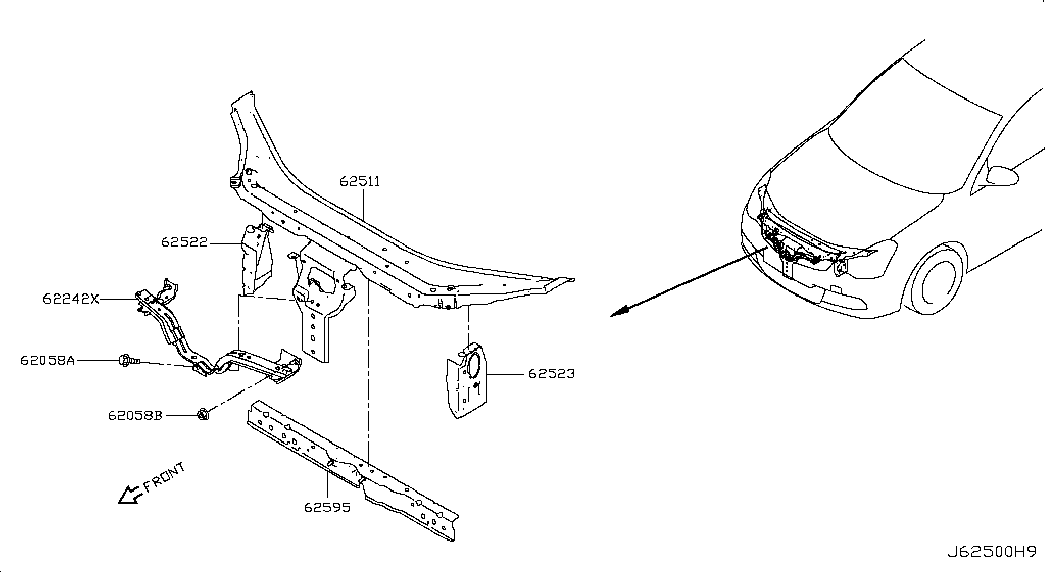 62511
62522
62242X
62058A
62058B
62523
62595
FRONT
J62500H9