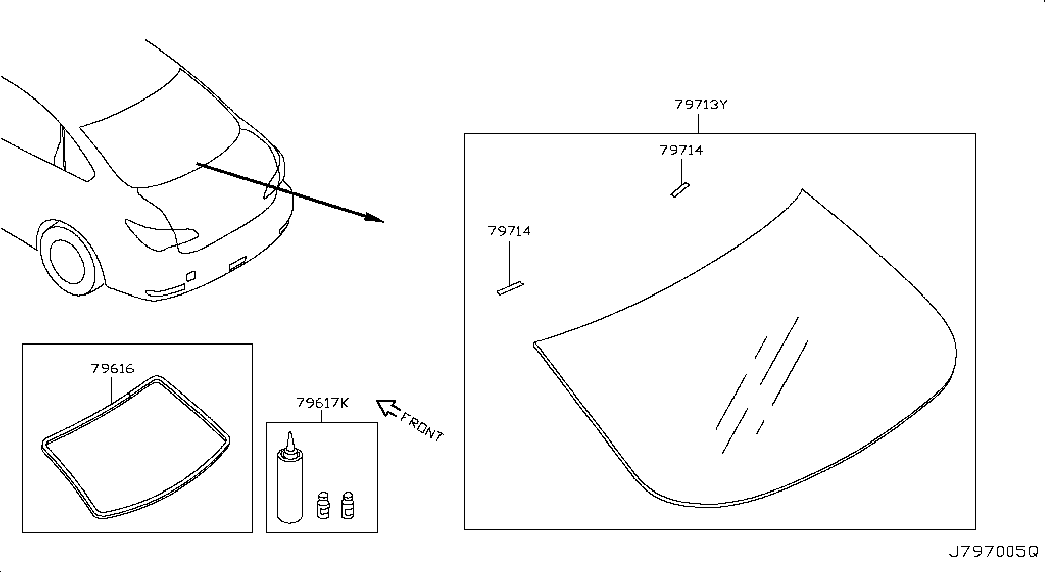 79713Y
79714
79714
79616
79617K
FRONT
J797005Q