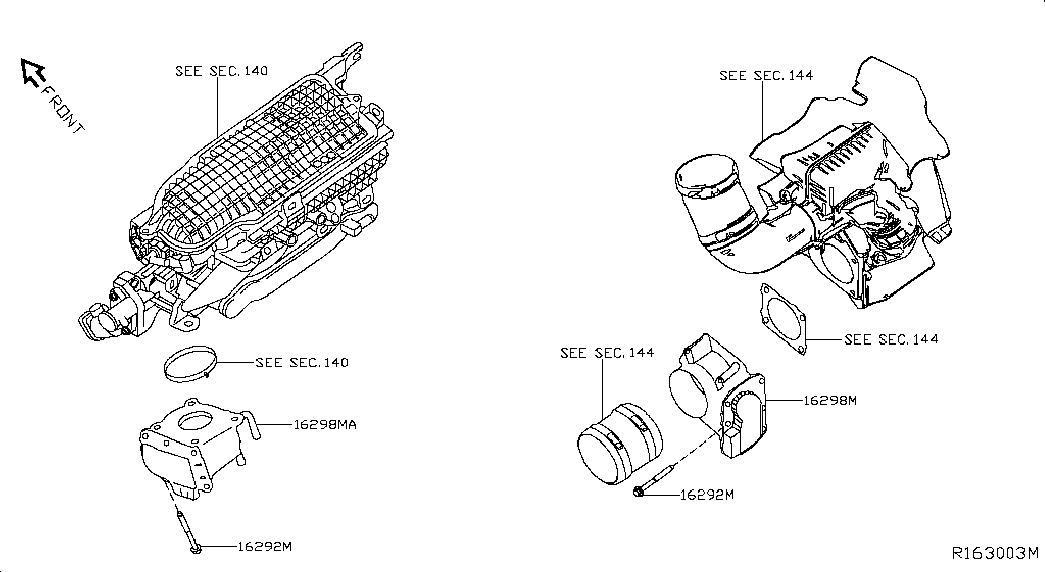 FRONT

SEE SEC.140

SEE SEC.140

16298MA

16292M

SEE SEC.144

SEE SEC.144

SEE SEC.144

16298M

16292M

R163003M