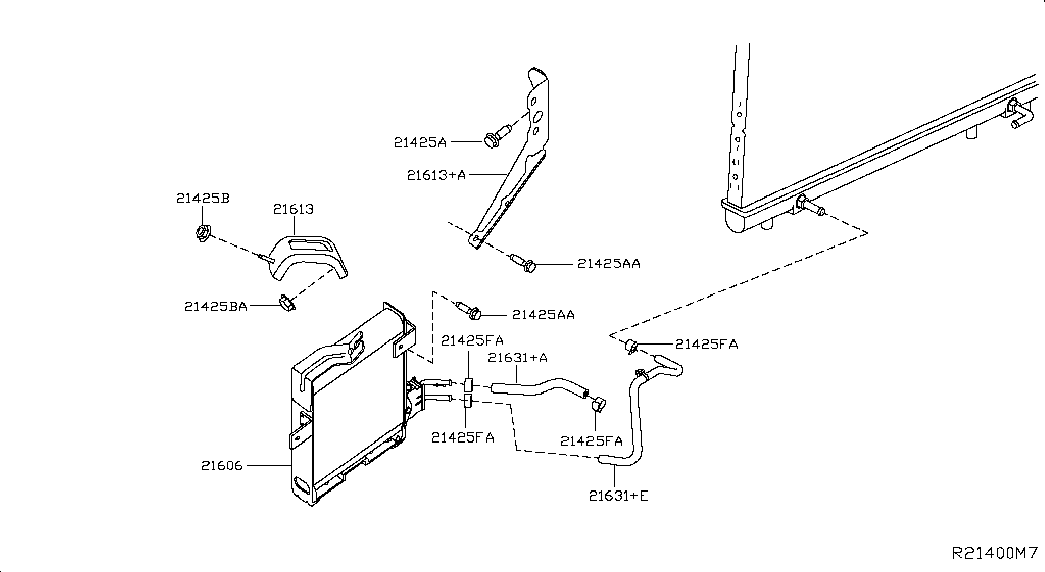 21425A
21613+A
21425B
21613
21425AA
21425BA
21425AA
21425FA
21631+A
21425FA
21425FA
21425FA
21606
21631+E
R21400M7