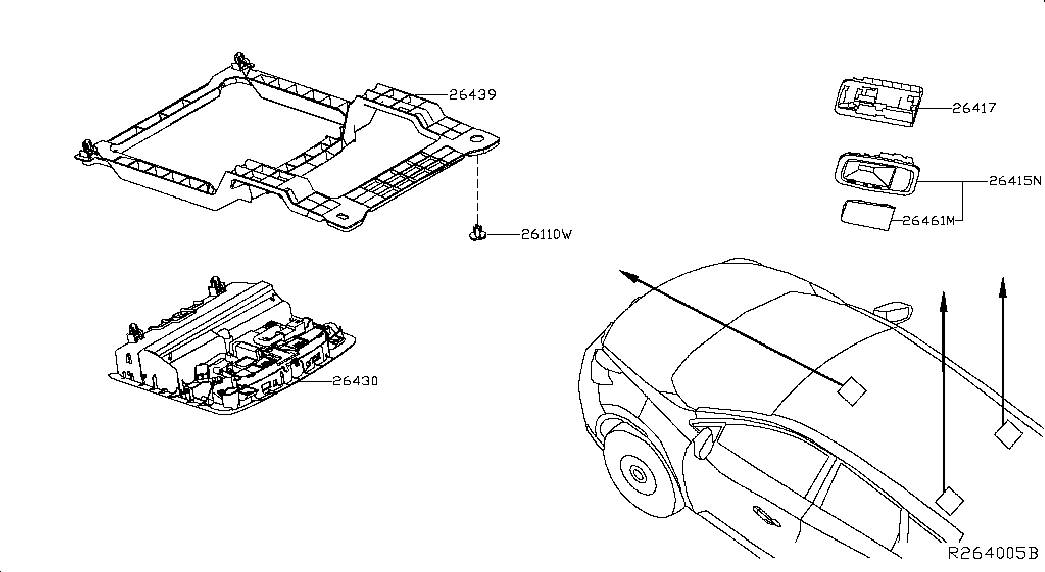 26439
26110W
26430
26417
26415N
26461M
R264005B