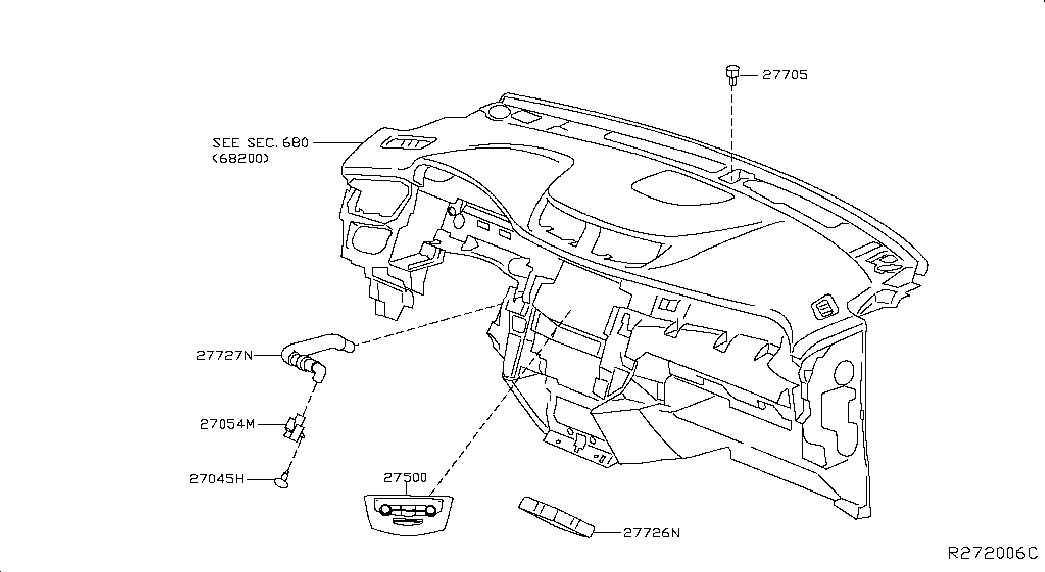 27705

SEE SEC. 680
(68200)

27727N

27054M

27045H

27500

27726N

R272006C