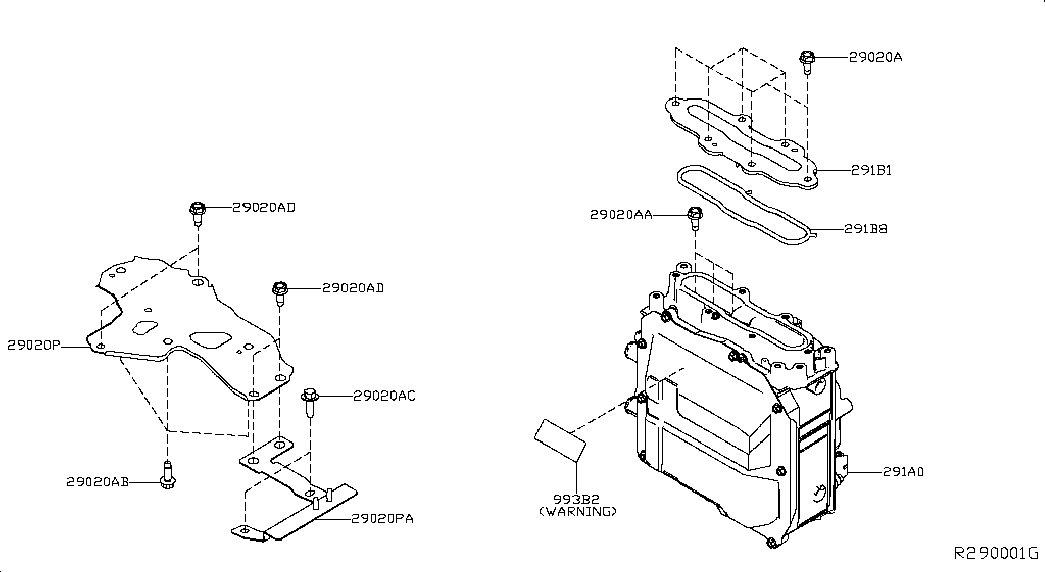 29020A
291B1
29020AA
291B8
29020AD
29020AD
29020P
29020AC
29020AB
29020PA
993B2
(WARNING)
291A0
R290001G