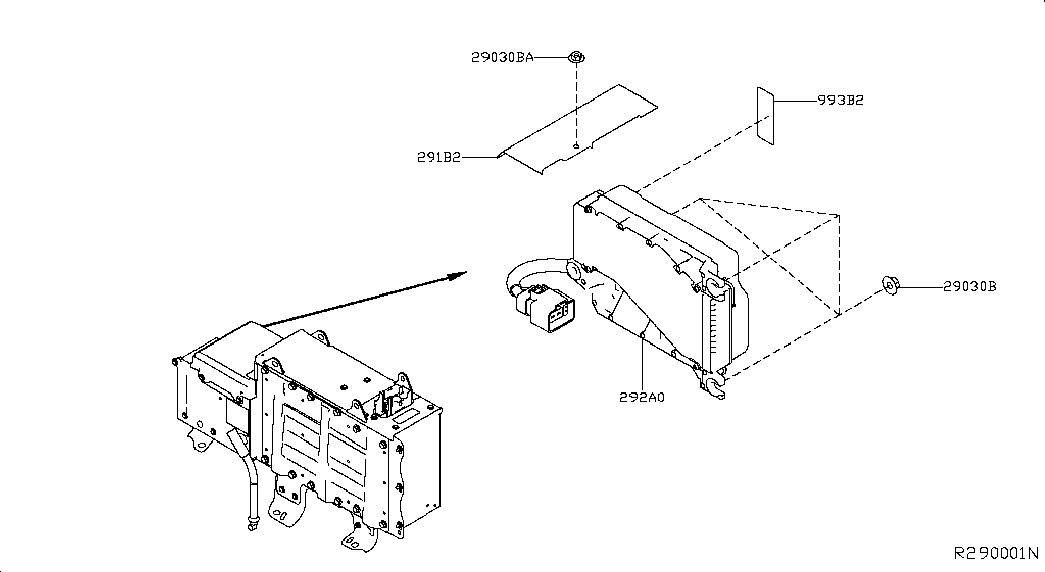 29030BA
993B2
291B2
29030B
292A0
R290001N