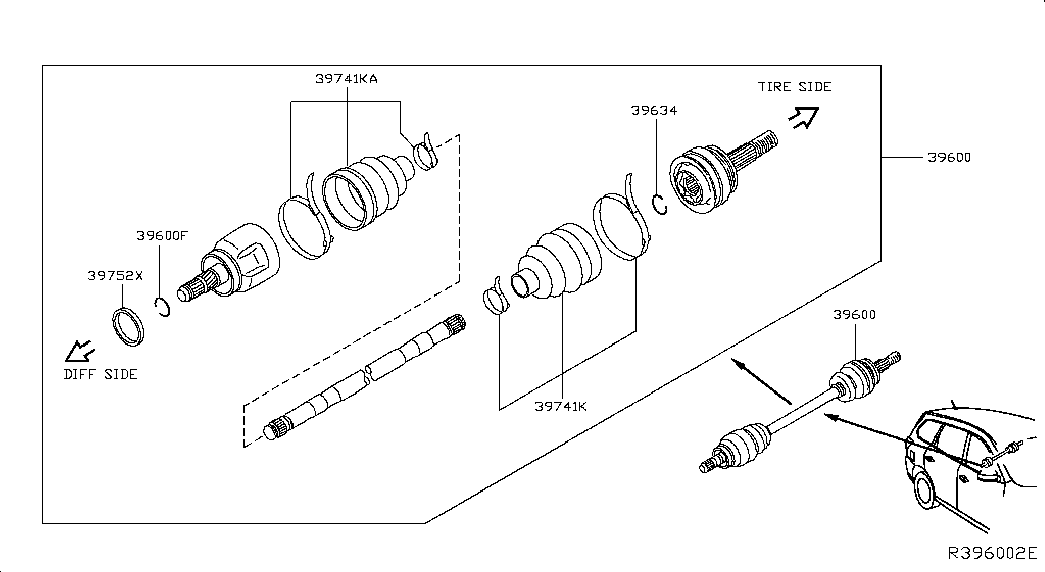 39741KA

TIRE SIDE

39634

39600

39600F

39752X

DIFF SIDE

39741K

39600

R396002E