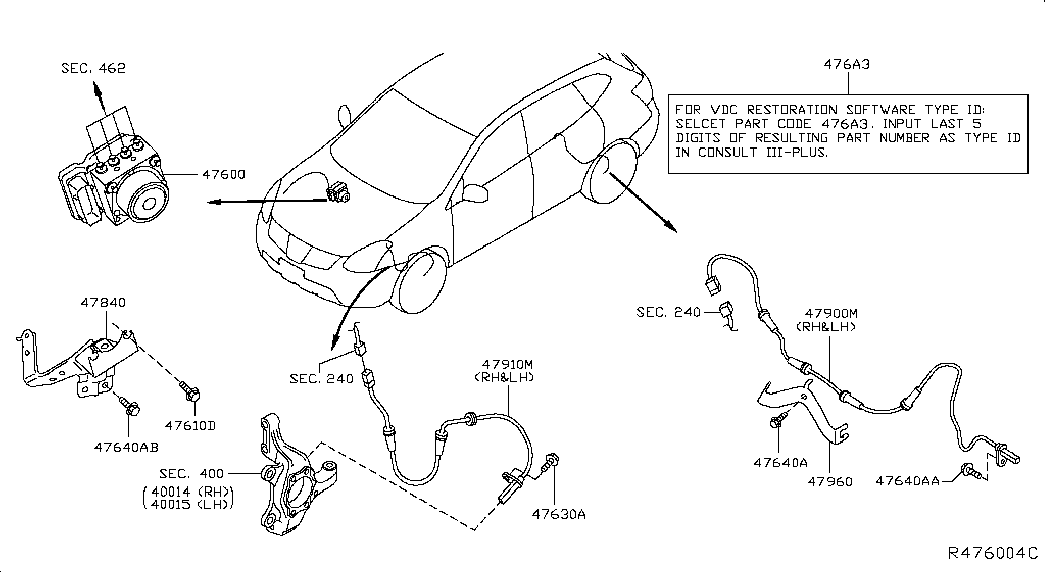 SEC. 462

47600

476A3

FOR VDC RESTORATION SOFTWARE TYPE ID: SELCET PART CODE 476A3. INPUT LAST 5 DIGITS OF RESULTING PART NUMBER AS TYPE ID IN CONSULT III-PLUS.

47840

47610D

47640AB

SEC. 240

47910M
(RH&LH)

SEC. 400
(40014 (RH)
40015 (LH))

47630A

SEC. 240

47900M
(RH&LH)

47640A

47960

47640AA

R476004C