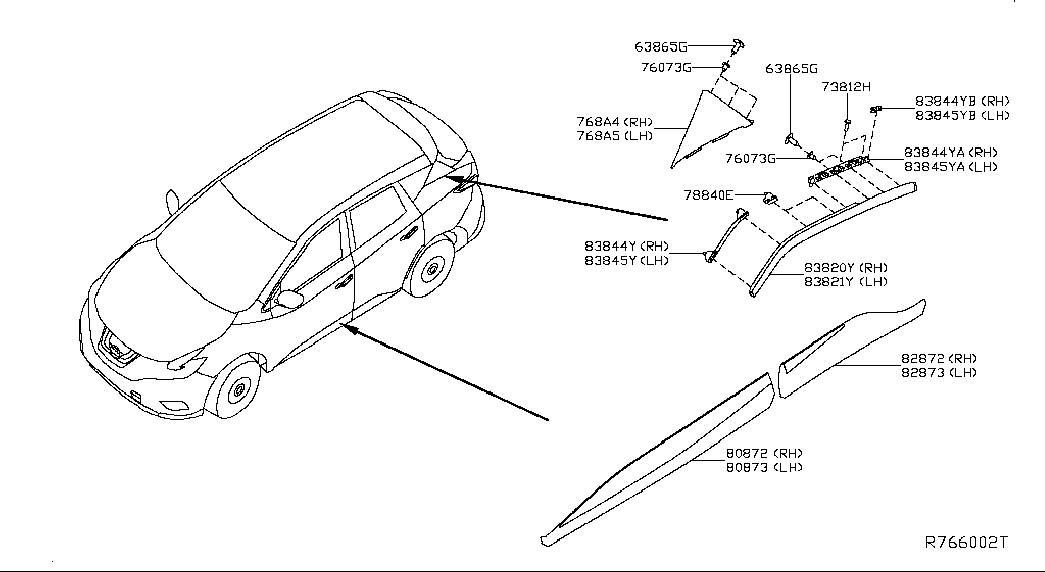 63865G
76073G
768A4 (RH)
768A5 (LH)
63865G
73812H
83844YB (RH)
83845YB (LH)
76073G
83844YA (RH)
83845YA (LH)
78840E
83844Y (RH)
83845Y (LH)
83820Y (RH)
83821Y (LH)
82872 (RH)
82873 (LH)
80872 (RH)
80873 (LH)
R766002T