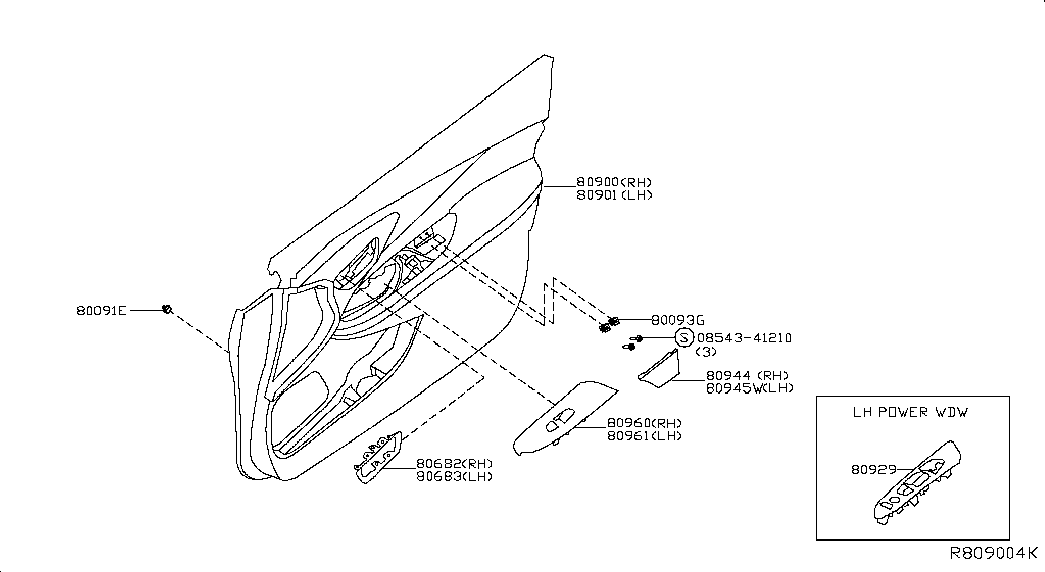 80900(RH)
80901(LH)

80091E

80093G

S 08543-41210
(3)

80944 (RH)
80945W(LH)

80960(RH)
80961(LH)

80682(RH)
80683(LH)

LH POWER WDW

80929

R809004K