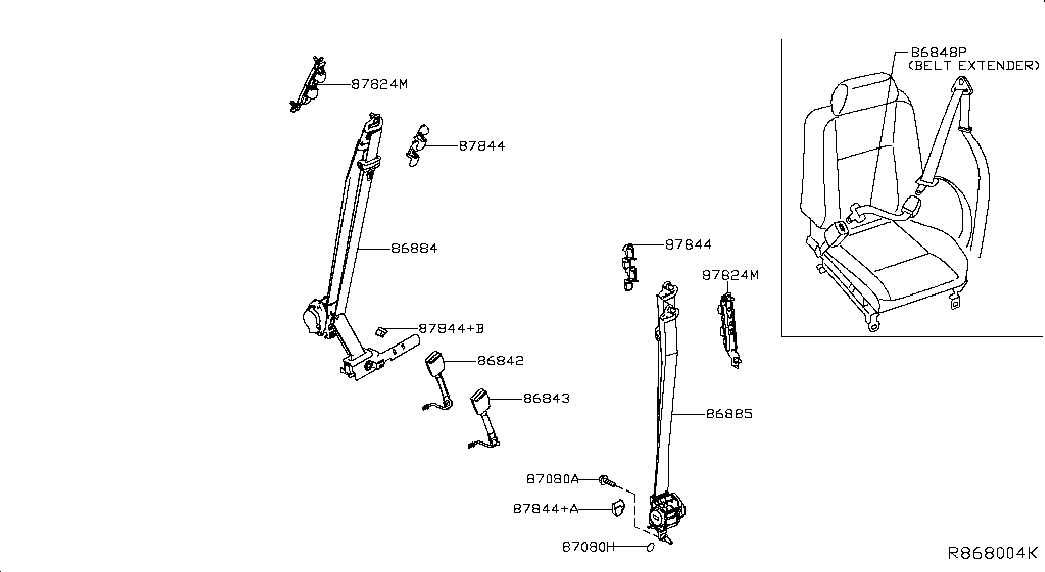 87824M
87844
86884
87844+B
86842
86843
87844
87824M
86885
87080A
87844+A
87080H
86848P
(BELT EXTENDER)
R868004K