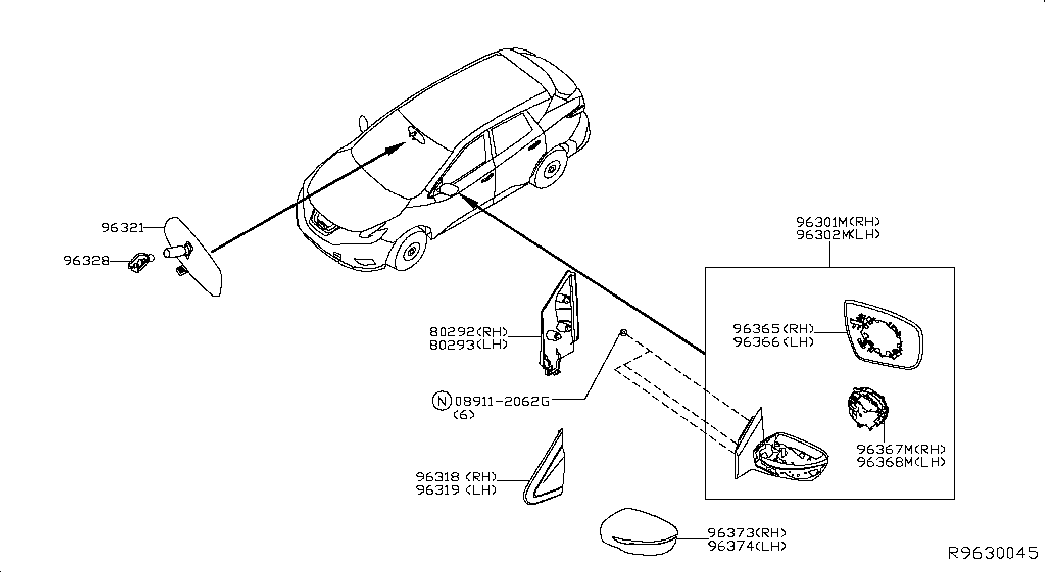 96321

96328

96301M(RH)
96302M(LH)

80292(RH)
80293(LH)

96365 (RH)
96366 (LH)

N 08911-2062G
(6)

96367M(RH)
96368M(LH)

96318 (RH)
96319 (LH)

96373(RH)
96374(LH)

R9630045