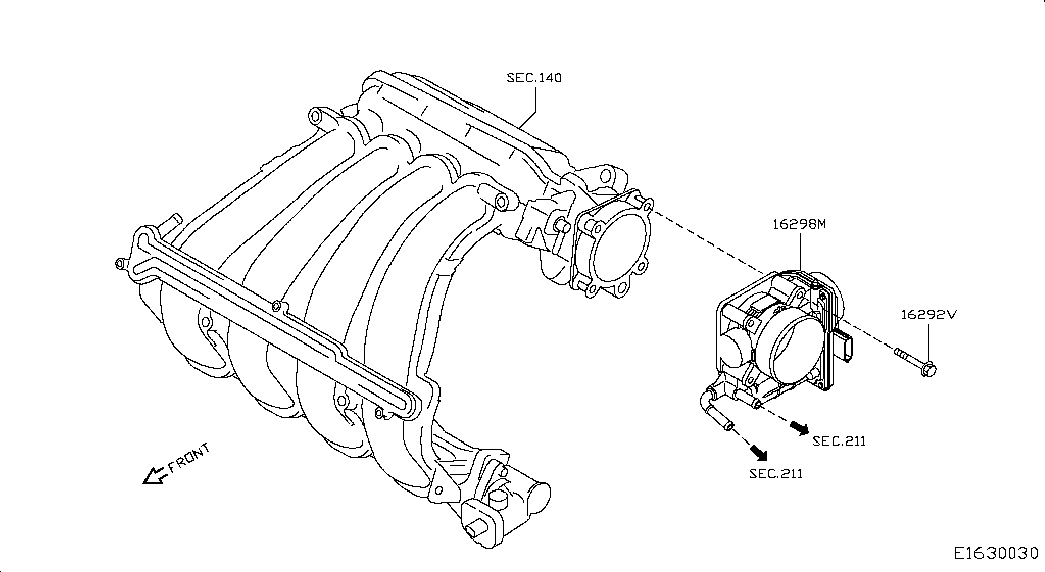 SEC.140

16298M

16292V

SEC.211

SEC.211

FRONT

E1630030