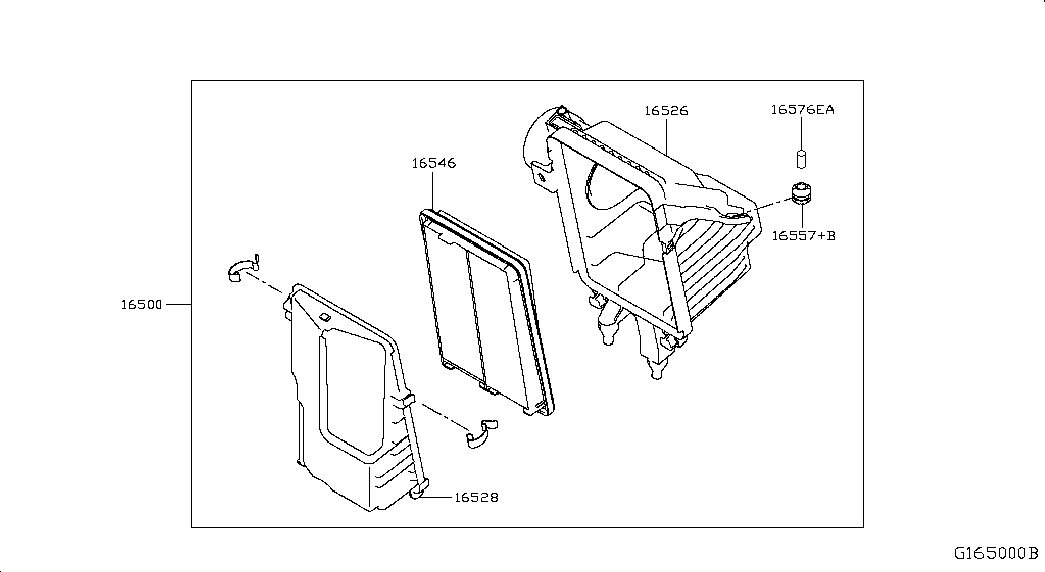 16526
16576EA
16546
16557+B
16500
16528
G165000B