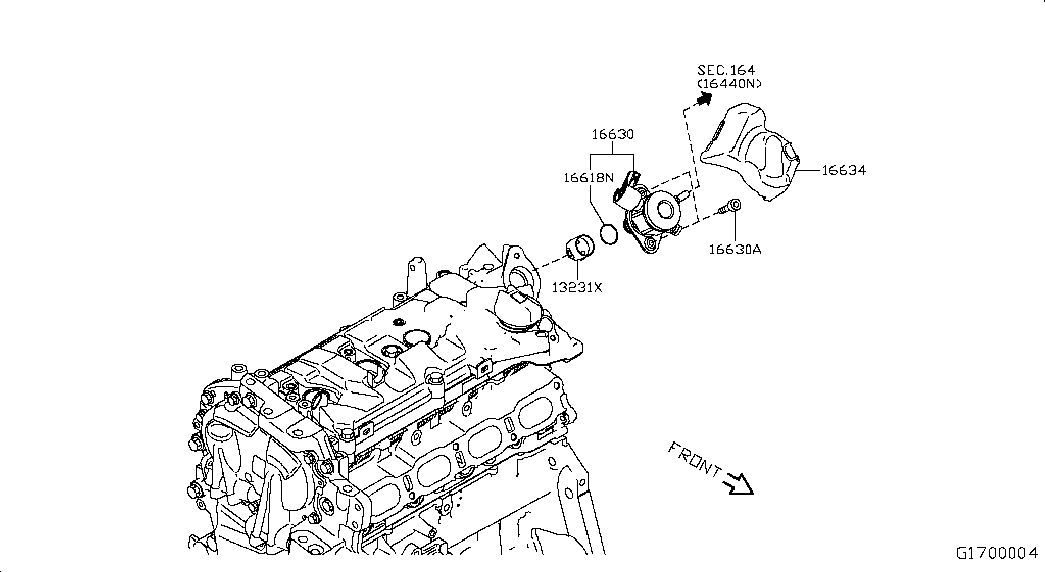 SEC.164
(16440N)

16630

16618N

16634

16630A

13231X

FRONT

G1700004