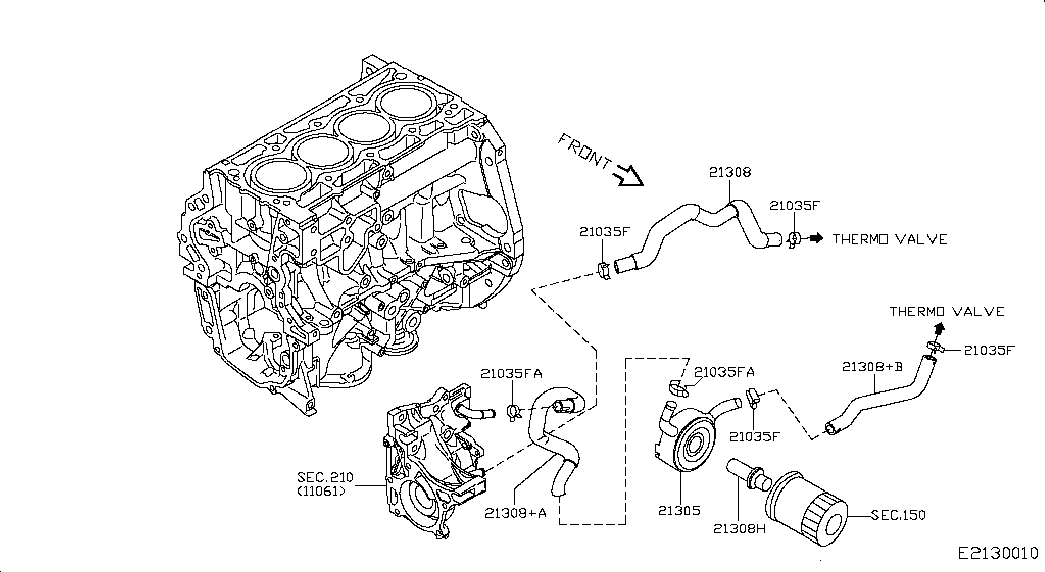 FRONT

21308

21035F

21035F

THERMO VALVE

THERMO VALVE

21035F

21308+B

21035FA

21035FA

21035F

SEC.210
(11061)

21308+A

21305

21308H

SEC.150

E2130010