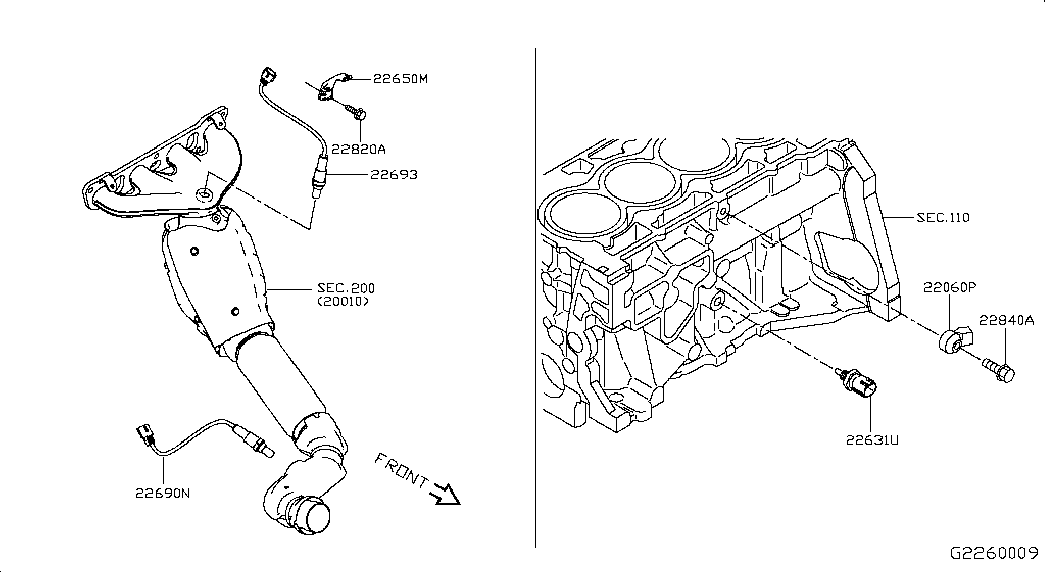 22650M
22820A
22693
SEC.200
(20010)
22690N
FRONT
SEC.110
22060P
22840A
22631U
G2260009