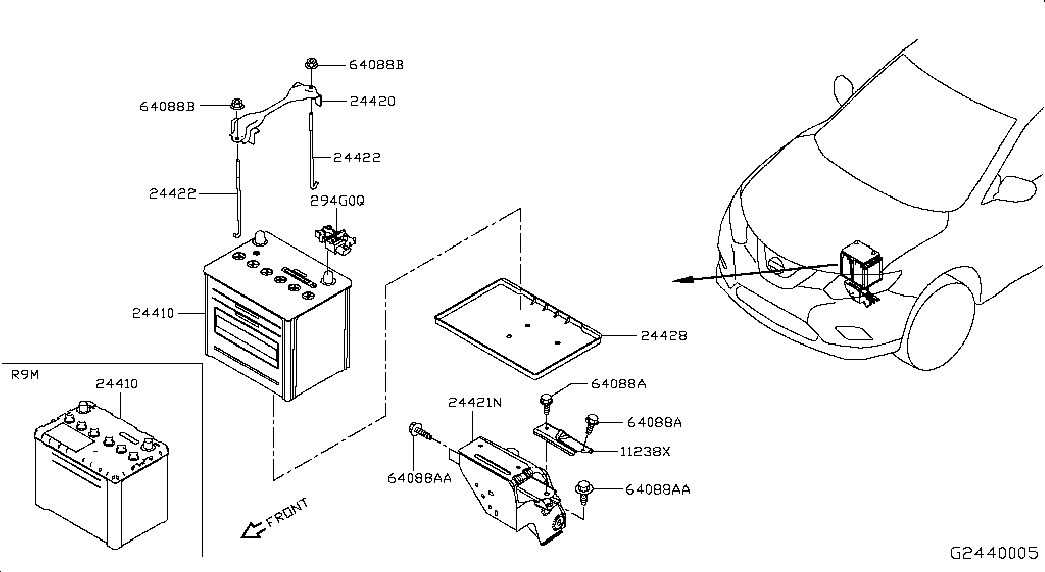 64088B
64088B
24420
24422
24422
294G0Q
24410
24428
R9M
24410
24421N
64088A
64088A
11238X
64088AA
64088AA
FRONT
G2440005