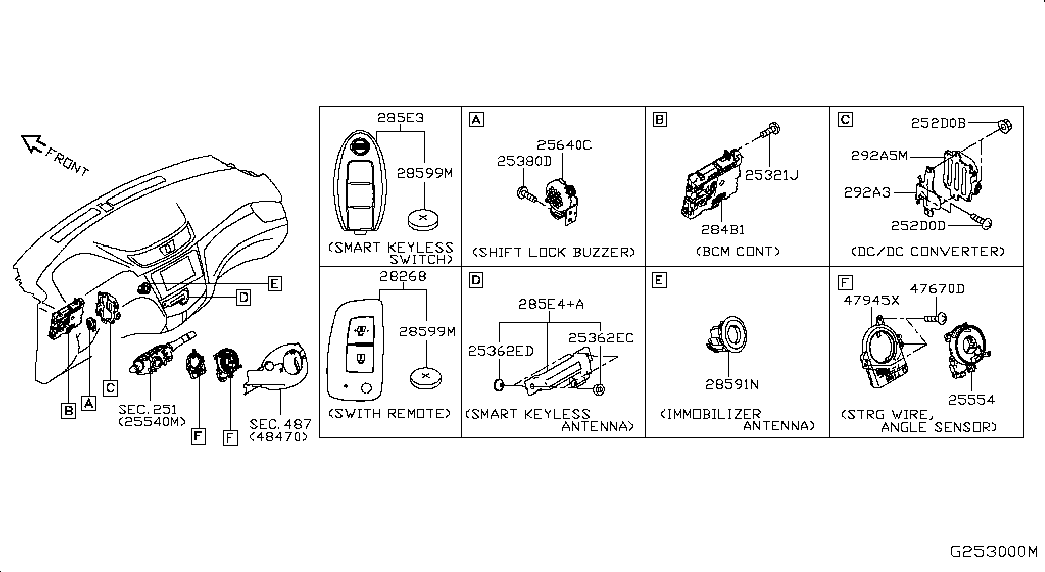 FRONT

E
D
B
A
C
SEC.251
(25540M)
F
F
SEC.487
(48470)

285E3
28599M
(SMART KEYLESS SWITCH)

A
25640C
25380D
(SHIFT LOCK BUZZER)

B
25321J
284B1
(BCM CONT)

C
252D0B
292A5M
292A3
252D0D
(DC/DC CONVERTER)

28268
28599M
(SWITH REMOTE)

D
285E4+A
25362ED
25362EC
(SMART KEYLESS ANTENNA)

E
28591N
(IMMOBILIZER ANTENNA)

F
47945X
47670D
25554
(STRG WIRE, ANGLE SENSOR)

G253000M