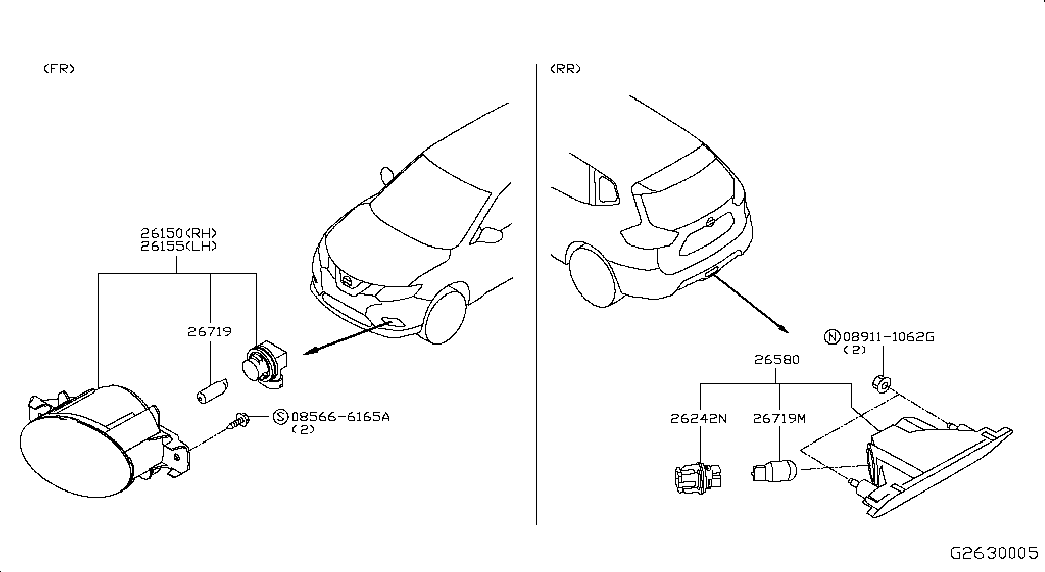 (FR)

26150(RH)
26155(LH)

26719

Ⓢ08566-6165A
(2)

(RR)

Ⓝ08911-1062G
(2)

26580

26242N

26719M

G2630005