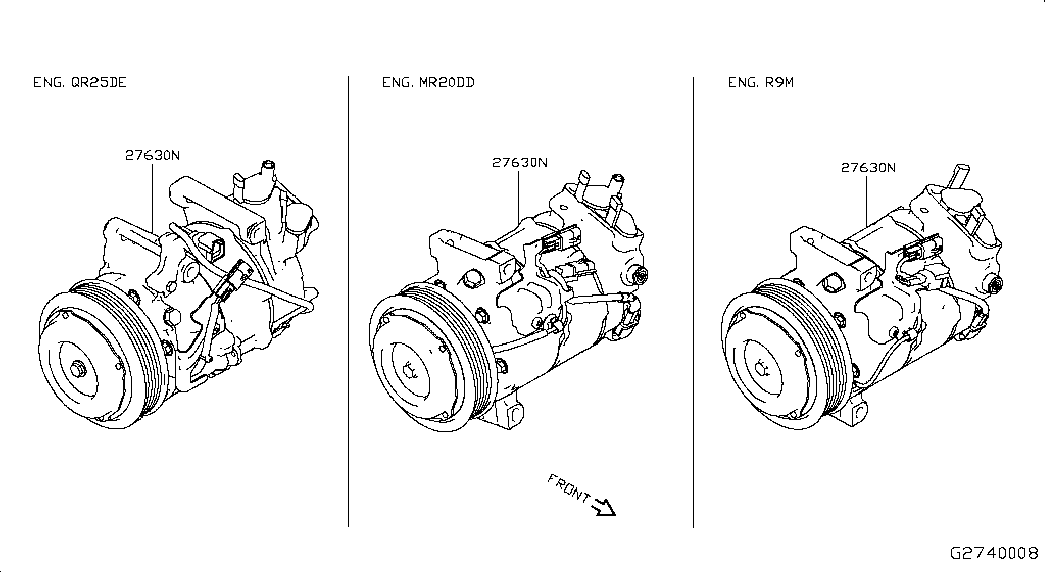 ENG. QR25DE

27630N

ENG. MR20DD

27630N

FRONT

ENG. R9M

27630N

G2740008