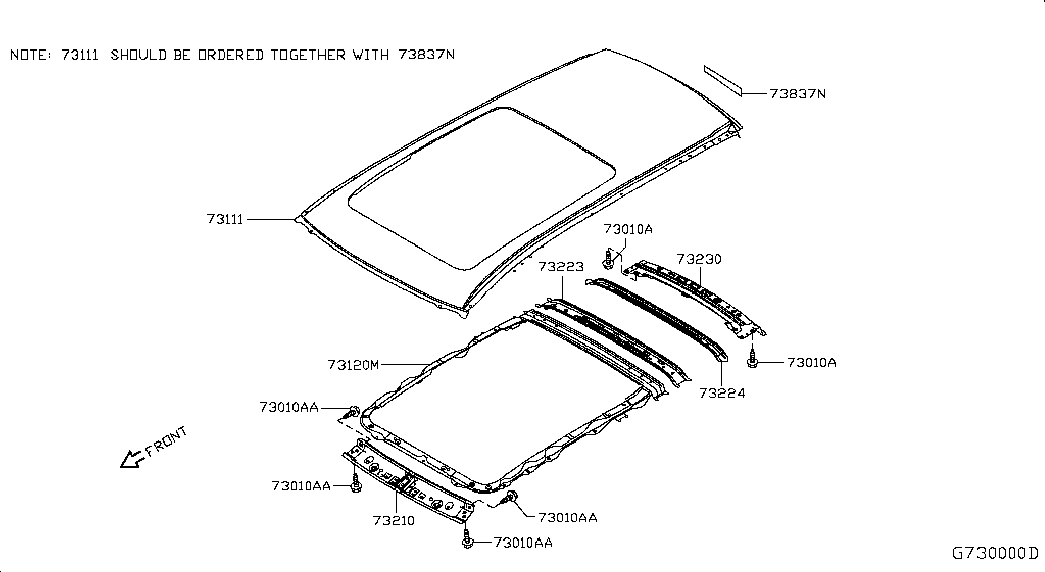 NOTE: 73111 SHOULD BE ORDERED TOGETHER WITH 73837N

73837N

73111

73010A

73230

73223

73120M

73010A

73224

73010AA

FRONT

73010AA

73210

73010AA

73010AA

G730000D