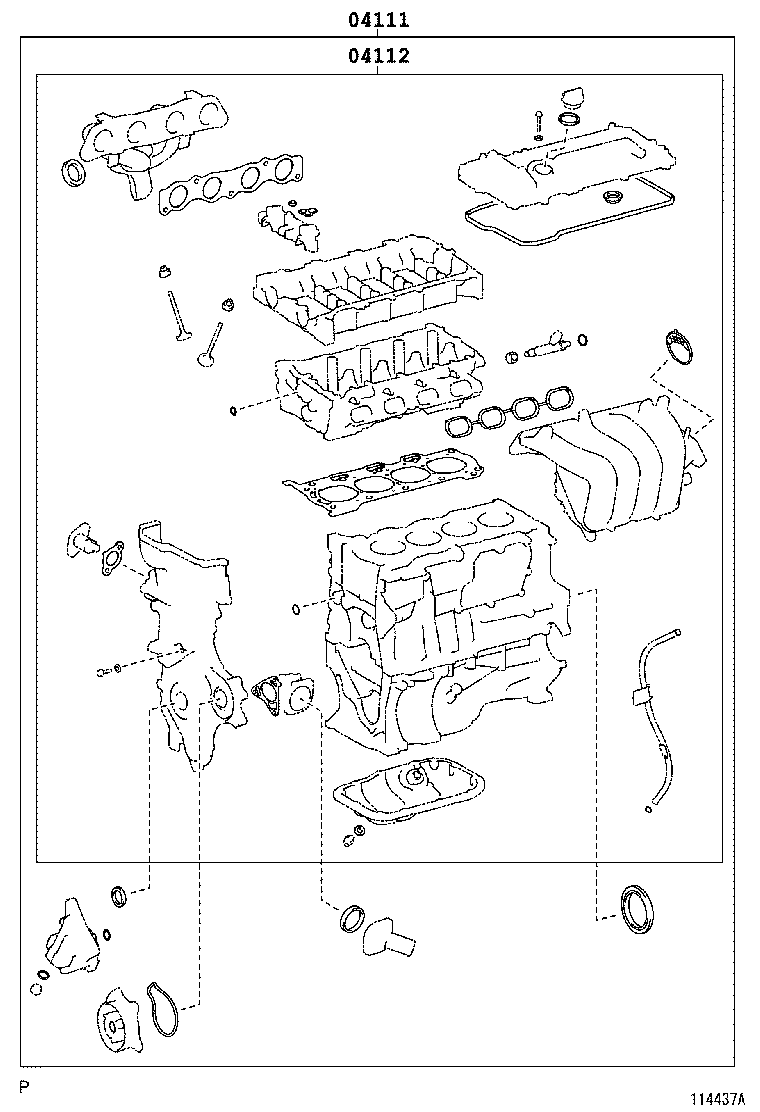 04111
04112

P

114437A