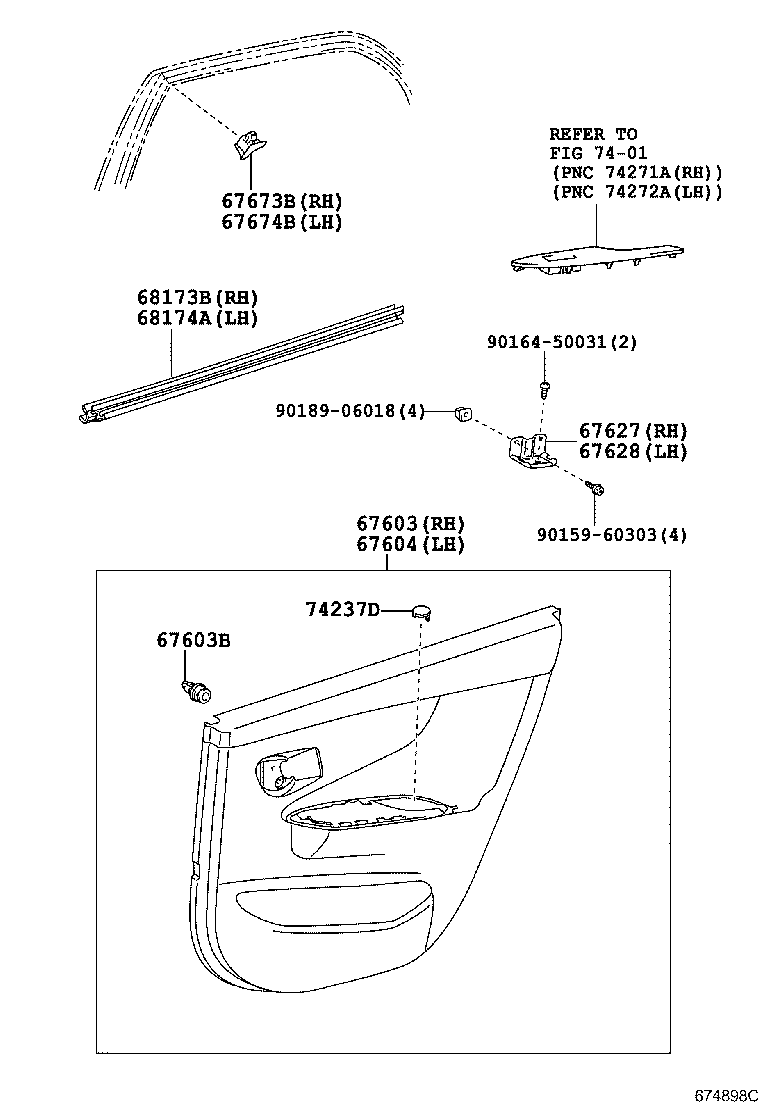 67673B(RH)
67674B(LH)

REFER TO
FIG 74-01
(PNC 74271A(RH))
(PNC 74272A(LH))

68173B(RH)
68174A(LH)

90164-50031(2)

90189-06018(4)

67627(RH)
67628(LH)

90159-60303(4)

67603(RH)
67604(LH)

74237D

67603B

674898C