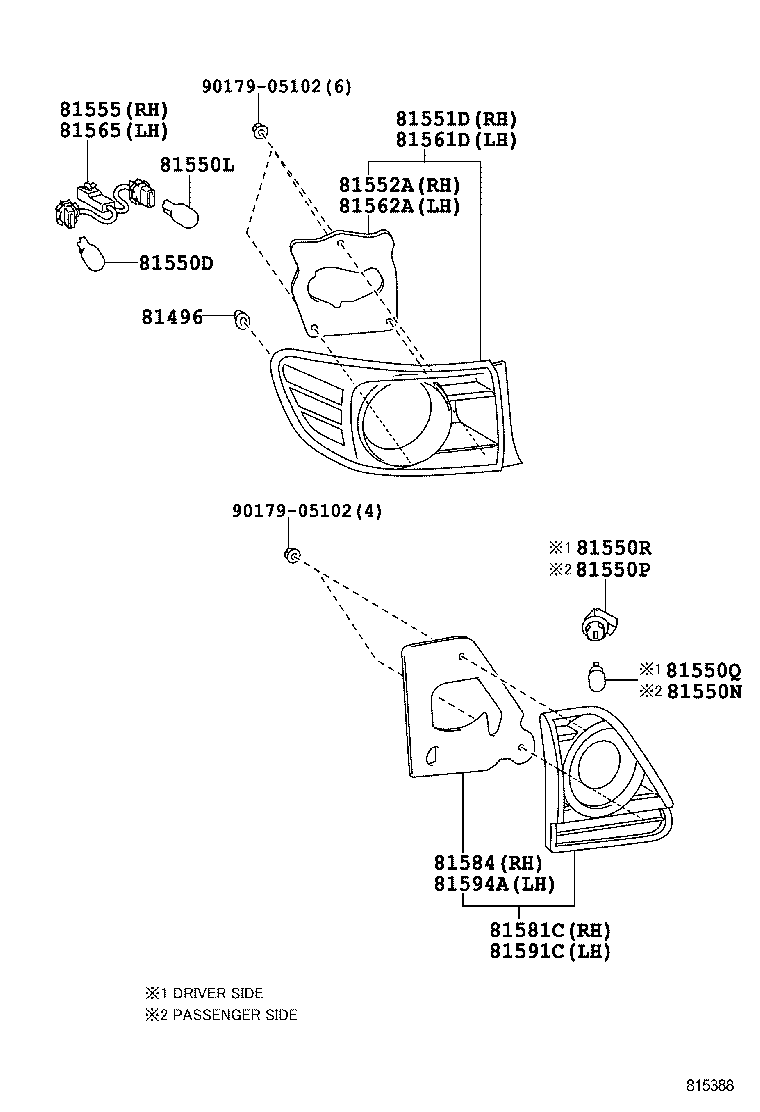 90179-05102(6)

81555(RH)
81565(LH)

81550L

81551D(RH)
81561D(LH)

81552A(RH)
81562A(LH)

81550D

81496

90179-05102(4)

※1 81550R
※2 81550P

※1 81550Q
※2 81550N

81584(RH)
81594A(LH)

81581C(RH)
81591C(LH)

※1 DRIVER SIDE
※2 PASSENGER SIDE

815386