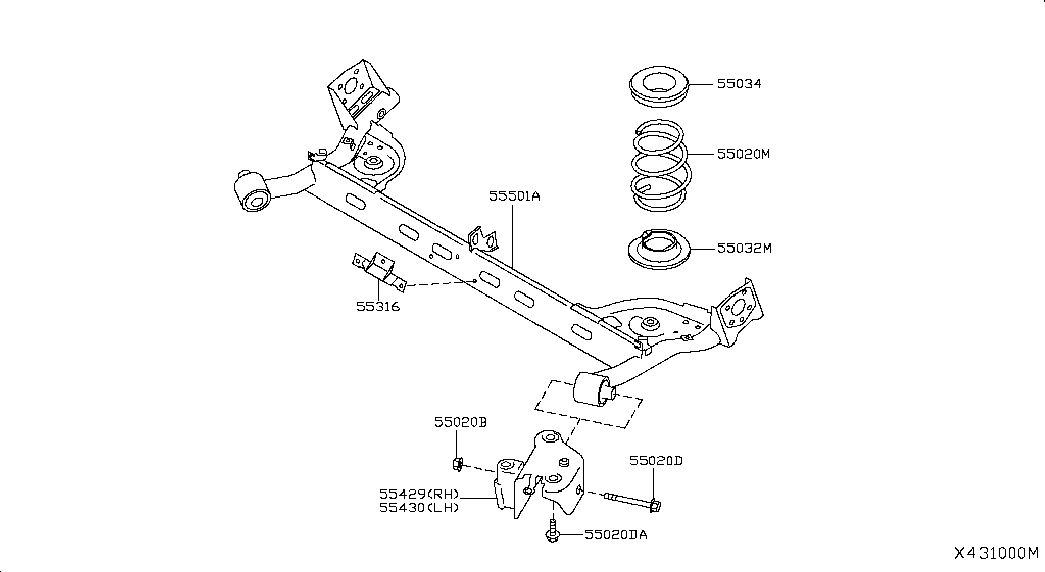 55034
55020M
55501A
55032M
55316
55020B
55020D
55429(RH)
55430(LH)
55020DA
X431000M