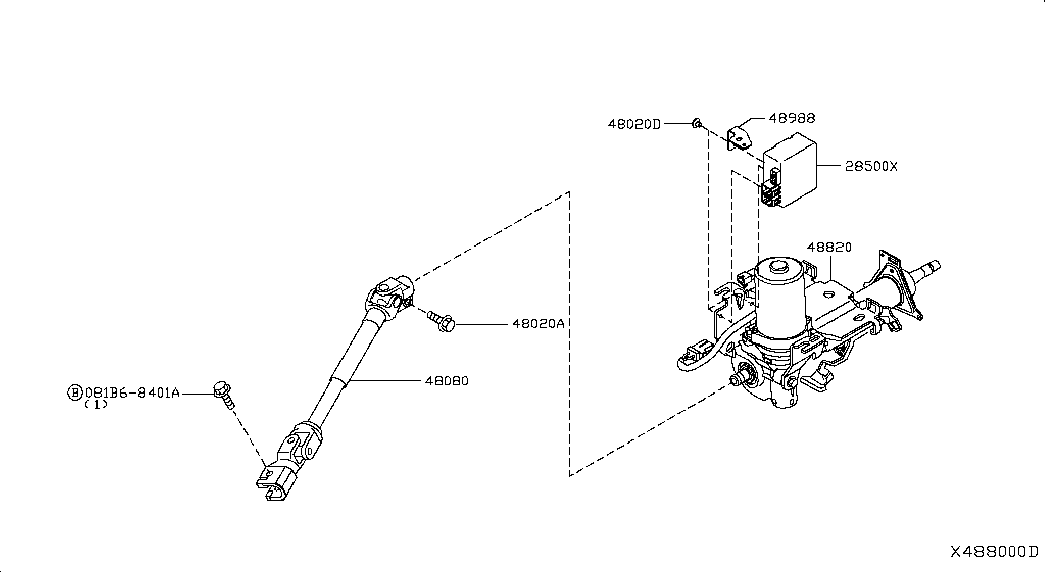 48020D
48988
28500X
48820
48020A
48080
B 081B6-8401A
(1)
X488000D