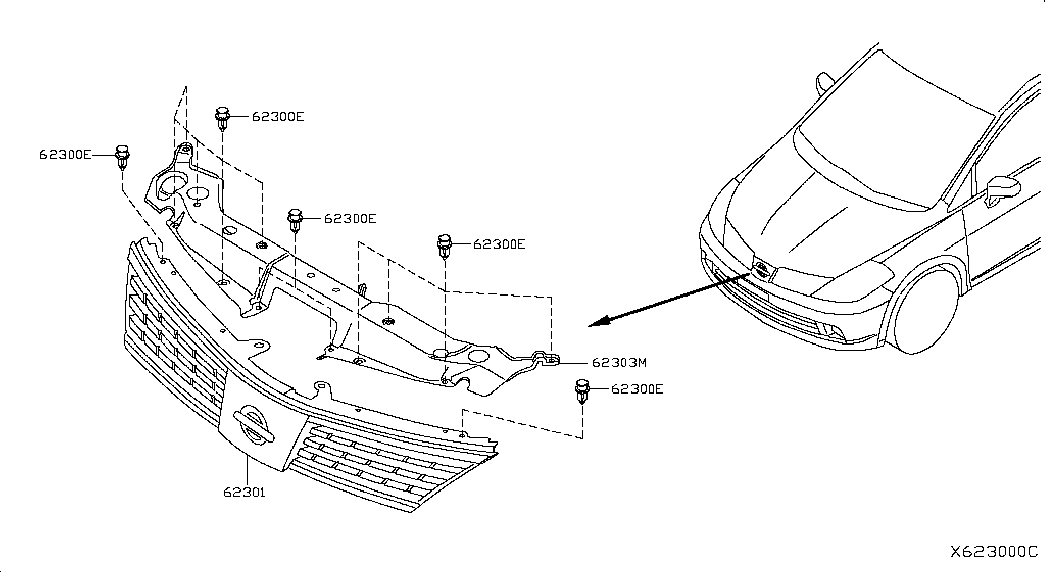 62300E
62300E
62300E
62300E
62303M
62300E
62301
X623000C