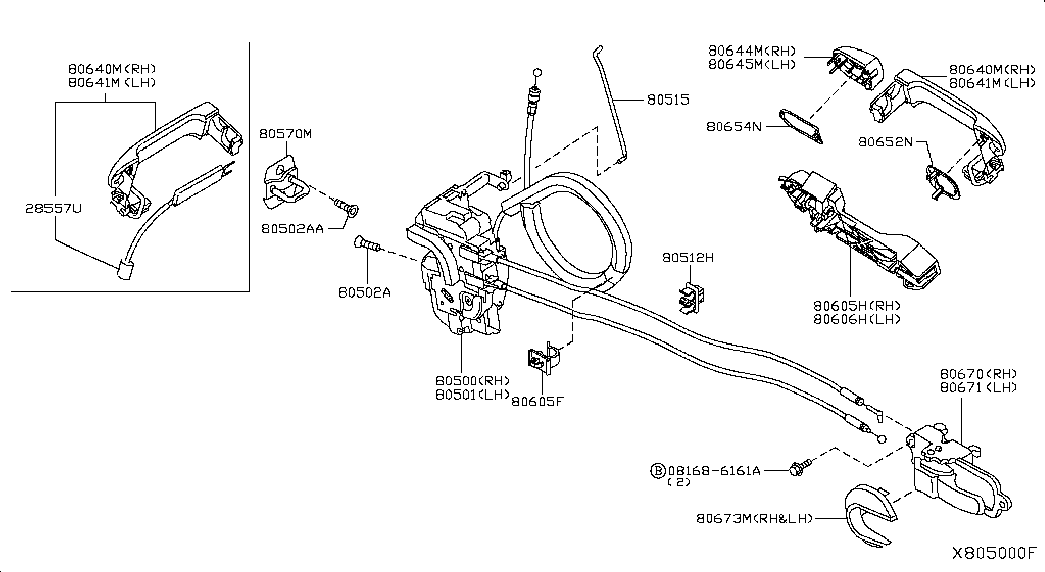 80640M(RH)
80641M(LH)

28557U

80570M

80502AA

80502A

80515

80500(RH)
80501(LH)

80605F

80512H

80644M(RH)
80645M(LH)

80654N

80640M(RH)
80641M(LH)

80652N

80605H(RH)
80606H(LH)

80670(RH)
80671(LH)

B 08168-6161A
(2)

80673M(RH&LH)

X805000F