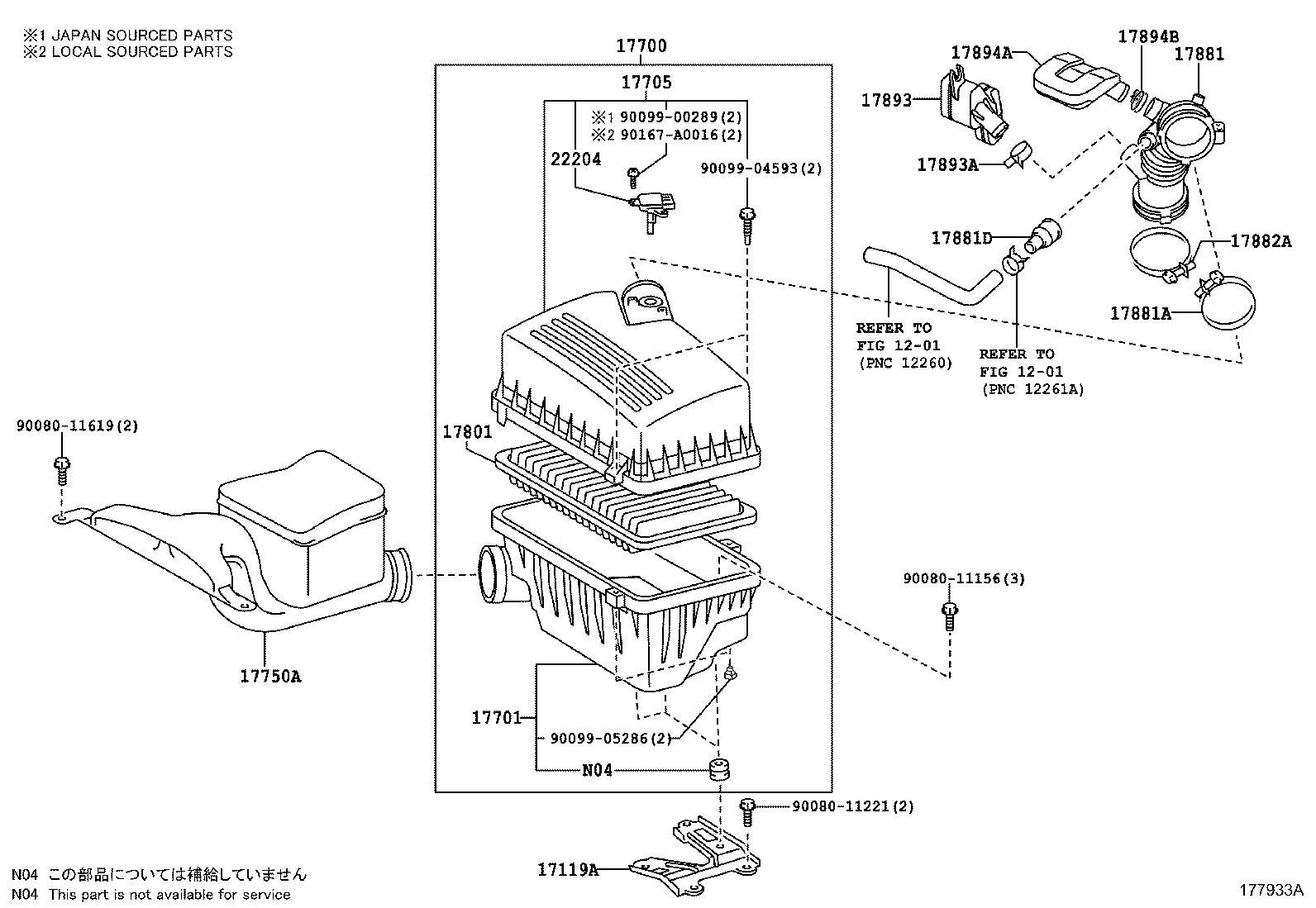 ※1 JAPAN SOURCED PARTS
※2 LOCAL SOURCED PARTS

17700
17705
※1 90099-00289(2)
※2 90167-A0016(2)
22204
90099-04593(2)

17894A
17894B
17881
17893
17893A
17881D
17882A
17881A

REFER TO
FIG 12-01
(PNC 12260)

REFER TO
FIG 12-01
(PNC 12261A)

90080-11619(2)
17801
90080-11156(3)
17750A
17701
90099-05286(2)
N04
90080-11221(2)
17119A

N04 この部品については補給していません
N04 This part is not available for service

177933A