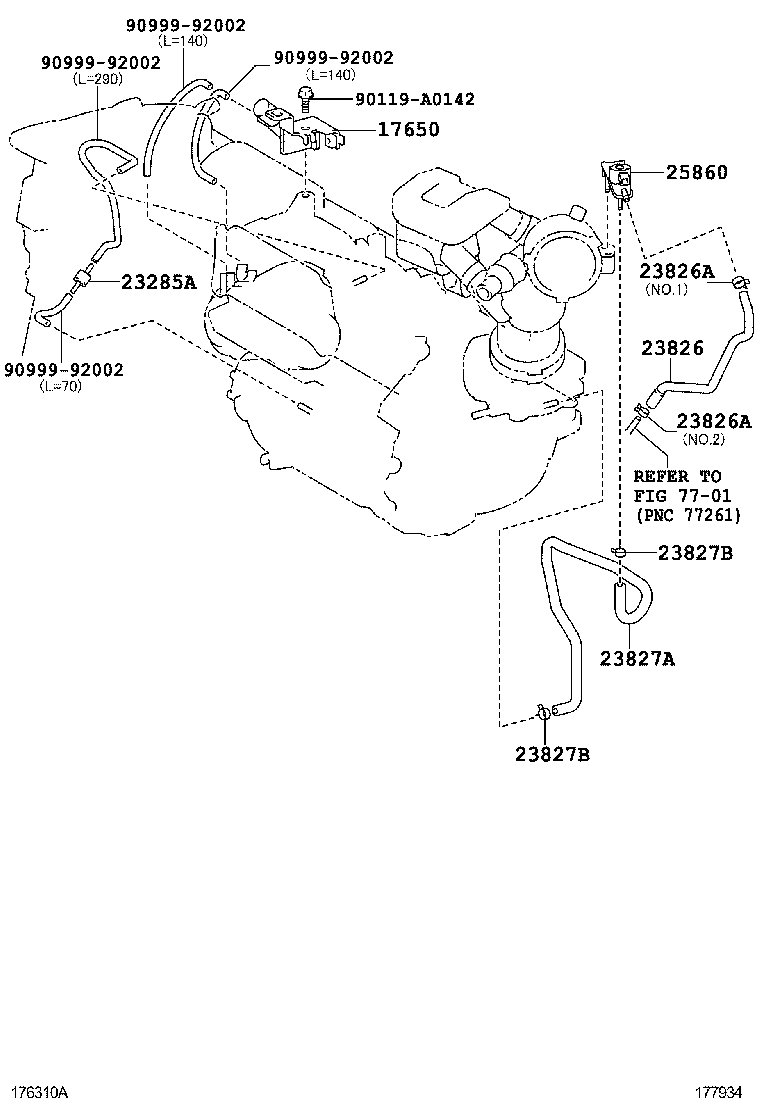 90999-92002
(L=140)
90999-92002
(L=290)
90999-92002
(L=140)
90119-A0142
17650
25860
23285A
23826A
(NO.1)
90999-92002
(L=70)
23826
23826A
(NO.2)
REFER TO
FIG 77-01
(PNC 77261)
23827B
23827A
23827B
176310A
177934