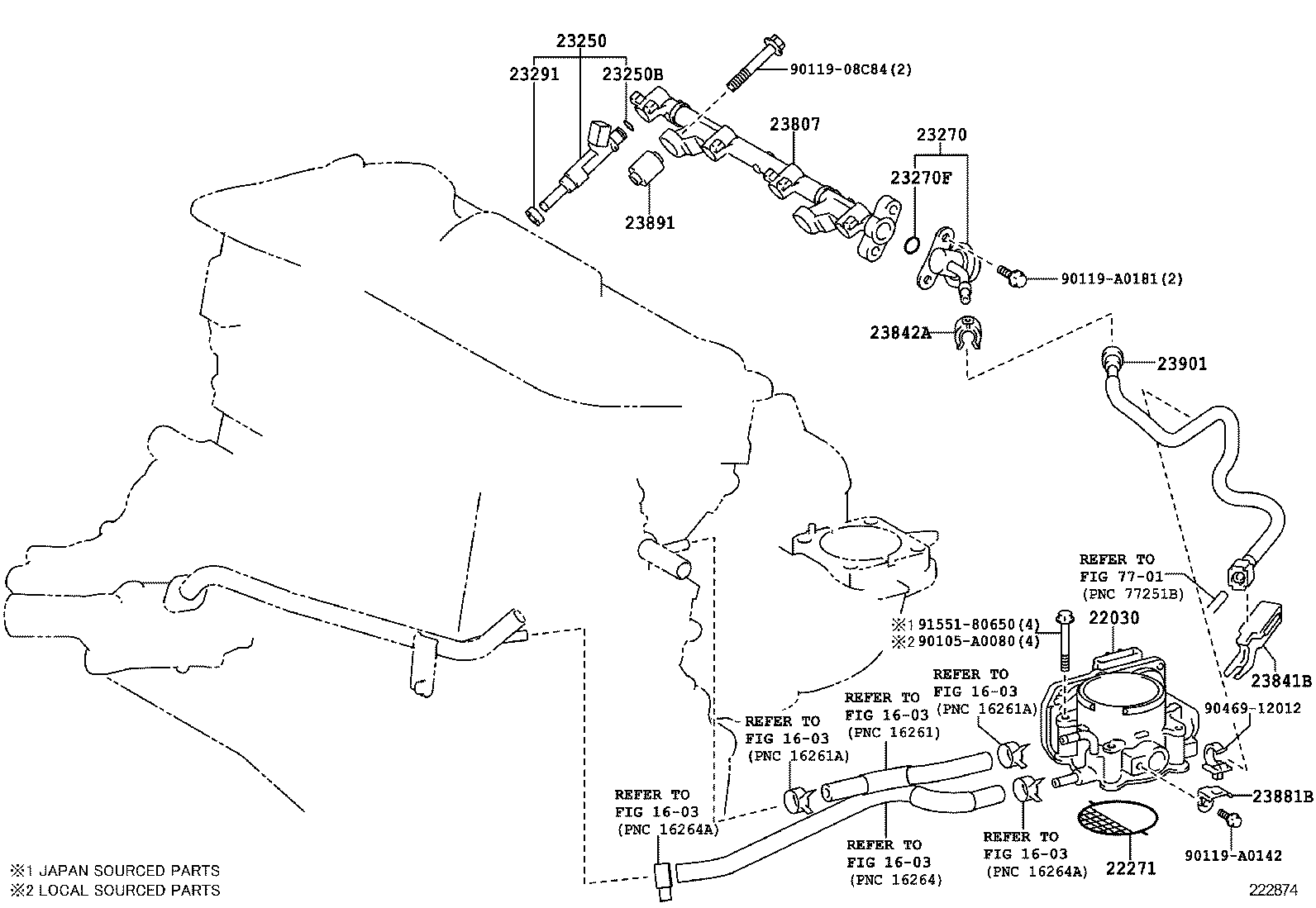 23250
23291
23250B
90119-08C84(2)
23807
23270
23270F
23891
90119-A0181(2)
23842A
23901
REFER TO
FIG 77-01
(PNC 77251B)
※1 91551-80650(4)
※2 90105-A0080(4)
22030
23841B
REFER TO
FIG 16-03
(PNC 16261A)
REFER TO
FIG 16-03
(PNC 16261)
REFER TO
FIG 16-03
(PNC 16261A)
90469-12012
23881B
REFER TO
FIG 16-03
(PNC 16264A)
REFER TO
FIG 16-03
(PNC 16264)
REFER TO
FIG 16-03
(PNC 16264A)
22271
90119-A0142
※1 JAPAN SOURCED PARTS
※2 LOCAL SOURCED PARTS
222874