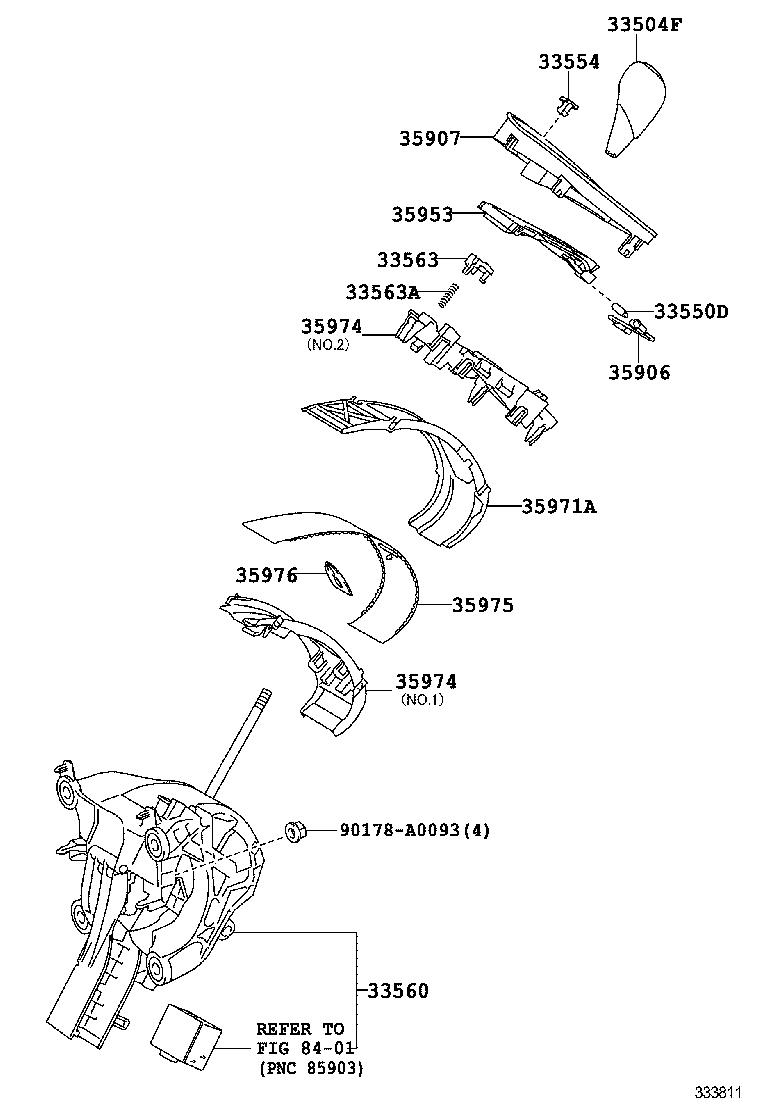 33504F
33554
35907
35953
33563
33563A
35974
(NO.2)
33550D
35906
35971A
35976
35975
35974
(NO.1)
90178-A0093(4)
33560
REFER TO
FIG 84-01
(PNC 85903)
333811