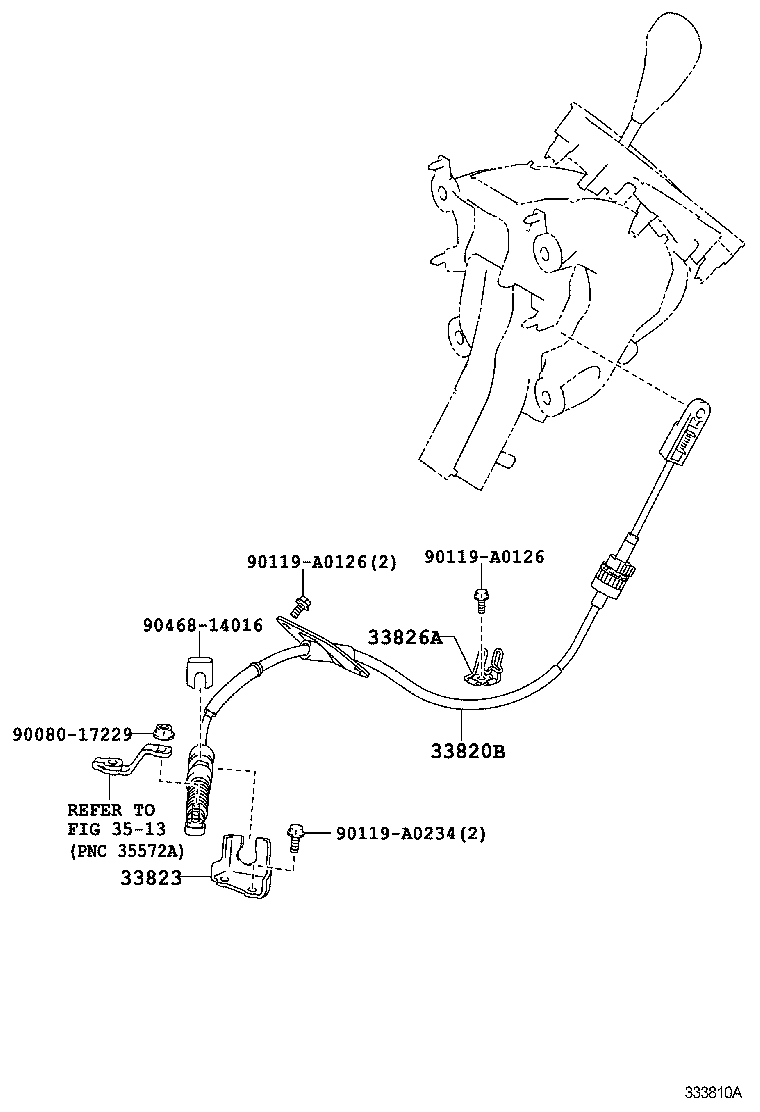 90119-A0126(2)

90119-A0126

90468-14016

33826A

90080-17229

33820B

REFER TO
FIG 35-13
(PNC 35572A)

90119-A0234(2)

33823

333810A